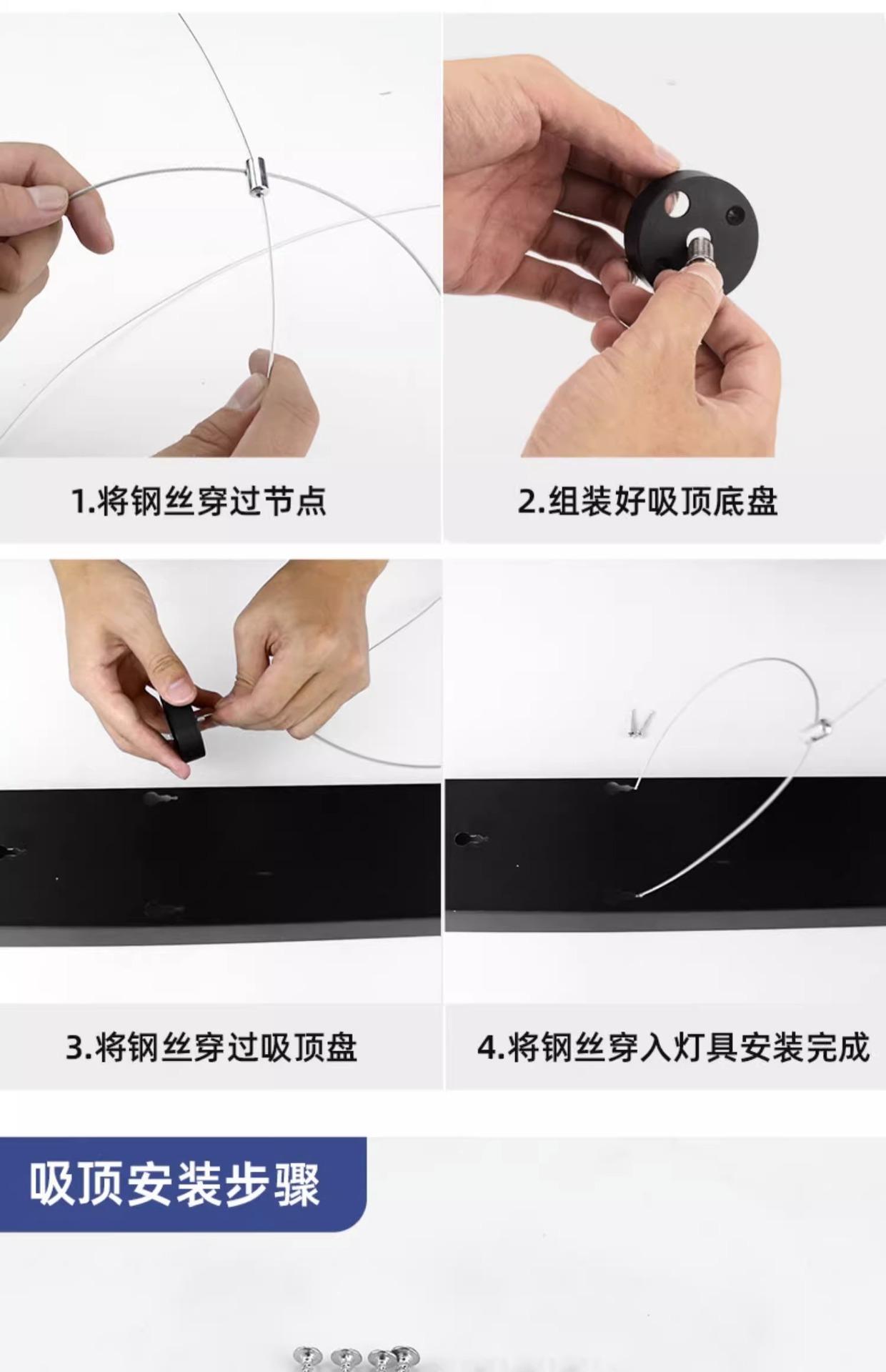 1.将钢丝穿过节点

2.组装好吸顶底盘

3.将钢丝穿过吸顶盘

4.将钢丝穿入灯具安装完成

吸顶安装步骤