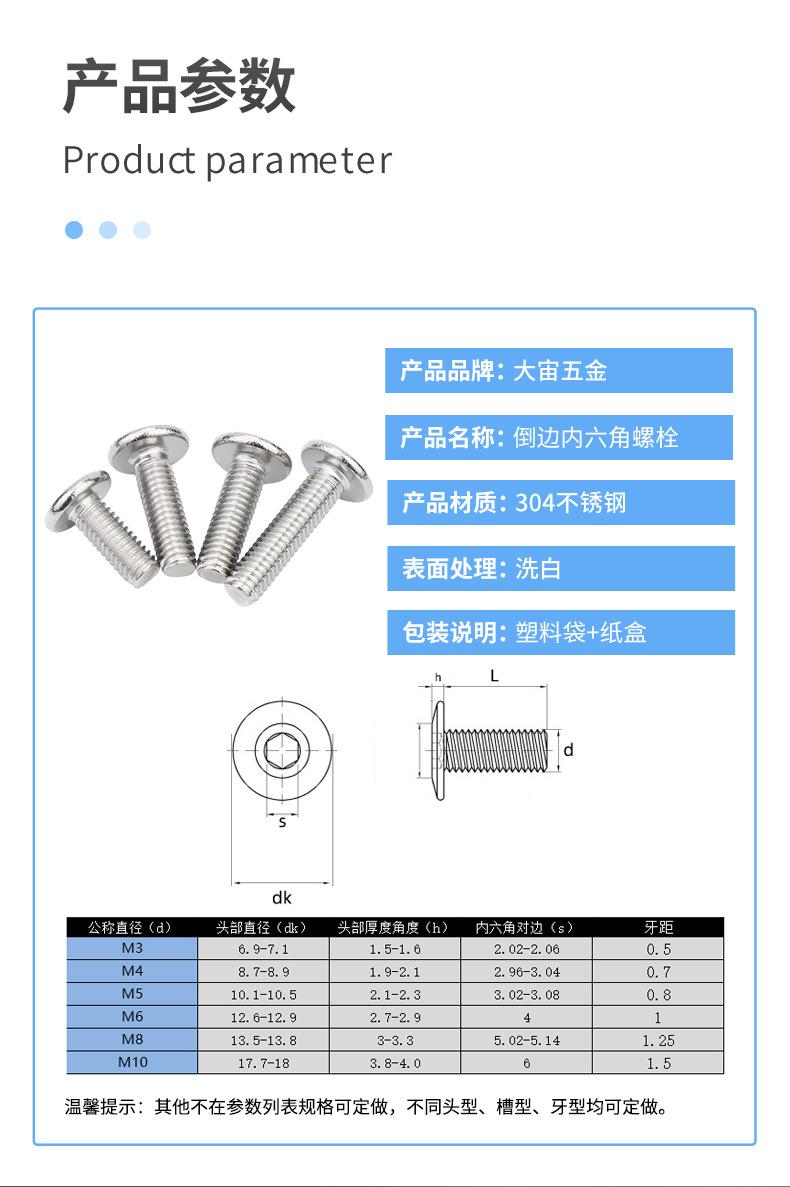 产品参数
Product parameter

产品品牌：大宙五金

产品名称：倒边内六角螺栓

产品材质：304不锈钢

表面处理：洗白

包装说明：塑料袋+纸盒

h
L
d
s
dk

| 公称直径（d） | 头部直径（dk） | 头部厚度角度（h） | 内六角对边（s） | 牙距 |
|---|---|---|---|---|
| M3 | 6.9-7.1 | 1.5-1.6 | 2.02-2.06 | 0.5 |
| M4 | 8.7-8.9 | 1.9-2.1 | 2.96-3.04 | 0.7 |
| M5 | 10.1-10.5 | 2.1-2.3 | 3.02-3.08 | 0.8 |
| M6 | 12.6-12.9 | 2.7-2.9 | 4 | 1 |
| M8 | 13.5-13.8 | 3-3.3 | 5.02-5.14 | 1.25 |
| M10 | 17.7-18 | 3.8-4.0 | 6 | 1.5 |

温馨提示：其他不在参数列表规格可定做，不同头型、槽型、牙型均可定做。