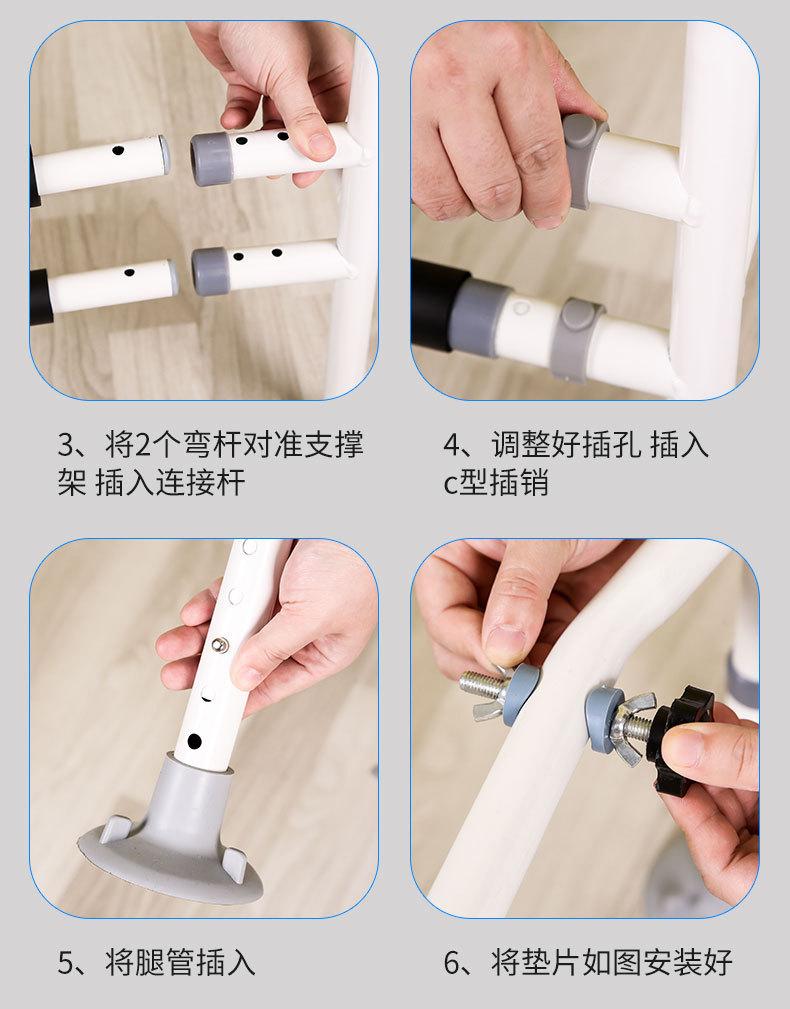 3、将2个弯杆对准支撑架 插入连接杆

4、调整好插孔 插入c型插销

5、将腿管插入

6、将垫片如图安装好