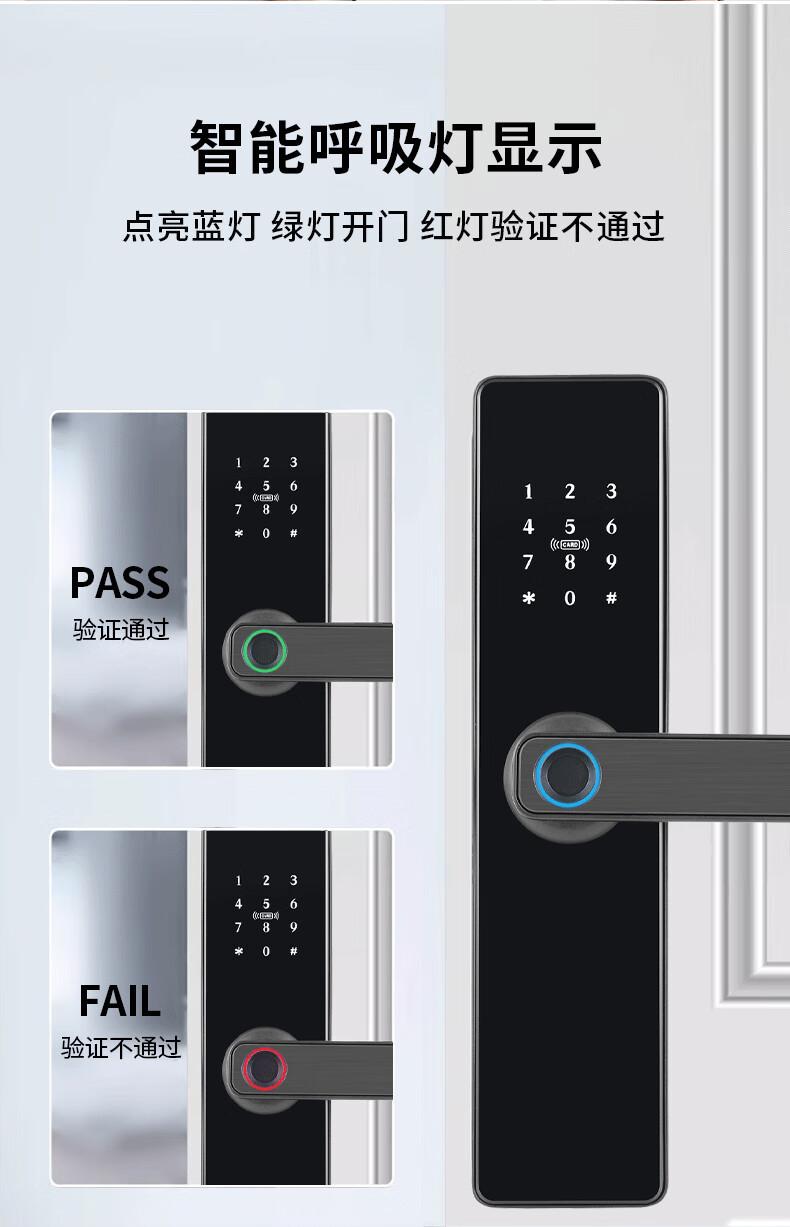 智能呼吸灯显示

点亮蓝灯 绿灯开门 红灯验证不通过

1 2 3
4 5 6
CARD
7 8 9
* 0 #

PASS
验证通过

1 2 3
4 5 6
CARD
7 8 9
* 0 #

FAIL
验证不通过

1 2 3
4 5 6
CARD
7 8 9
* 0 #