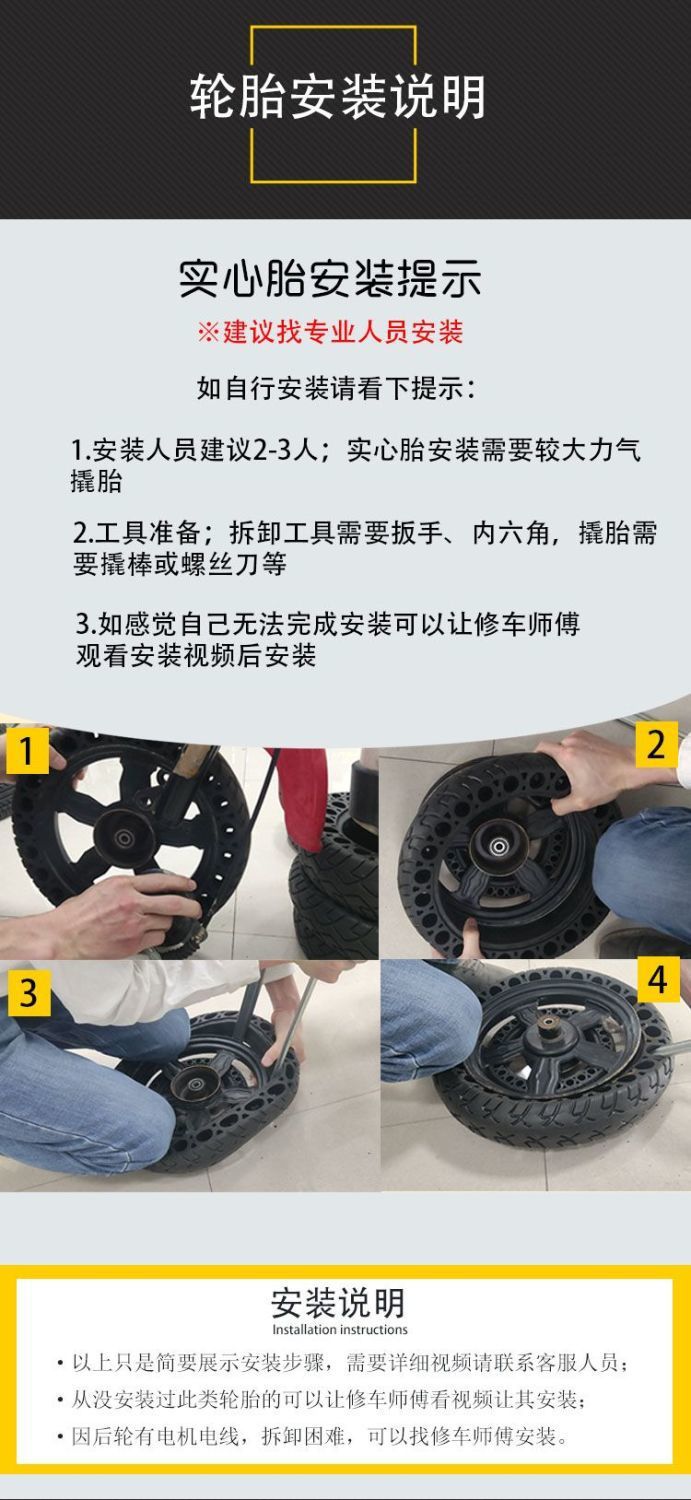 轮胎安装说明

实心胎安装提示

※建议找专业人员安装

如自行安装请看下提示：

1.安装人员建议2-3人；实心胎安装需要较大力气撬胎

2.工具准备；拆卸工具需要扳手、内六角，撬胎需要撬棒或螺丝刀等

3.如感觉自己无法完成安装可以让修车师傅观看安装视频后安装

1

2

3

4

安装说明
Installation instructions

• 以上只是简要展示安装步骤，需要详细视频请联系客服人员；
• 从没安装过此类轮胎的可以让修车师傅看视频让其安装；
• 因后轮有电机电线，拆卸困难，可以找修车师傅安装。