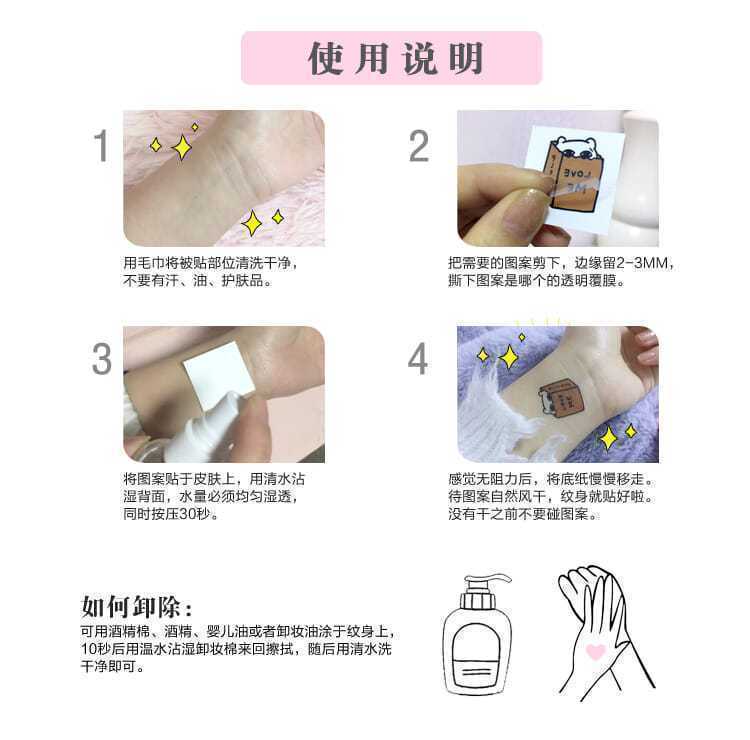 使用说明

1

用毛巾将被贴部位清洗干净，不要有汗、油、护肤品。

2

LOVE ME

把需要的图案剪下，边缘留2-3MM，撕下图案是哪个的透明覆膜。

3

将图案贴于皮肤上，用清水沾湿背面，水量必须均匀湿透，同时按压30秒。

4

感觉无阻力后，将底纸慢慢移走。待图案自然风干，纹身就贴好啦。没有干之前不要碰图案。

如何卸除：

可用酒精棉、酒精、婴儿油或者卸妆油涂于纹身上，10秒后用温水沾湿卸妆棉来回擦拭，随后用清水洗干净即可。