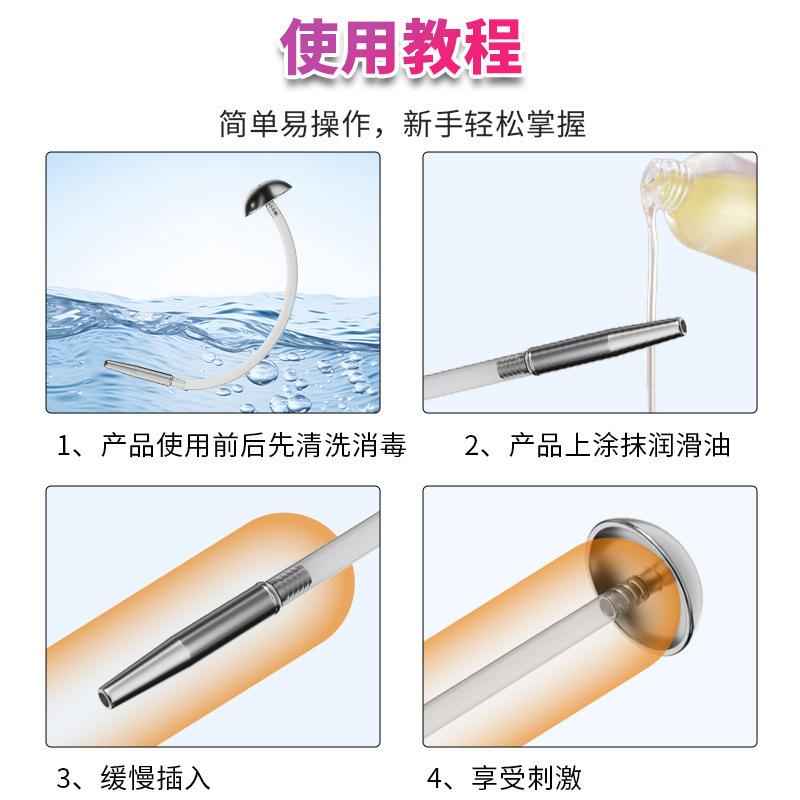 使用教程

简单易操作，新手轻松掌握

1、产品使用前后先清洗消毒

2、产品上涂抹润滑油

3、缓慢插入

4、享受刺激