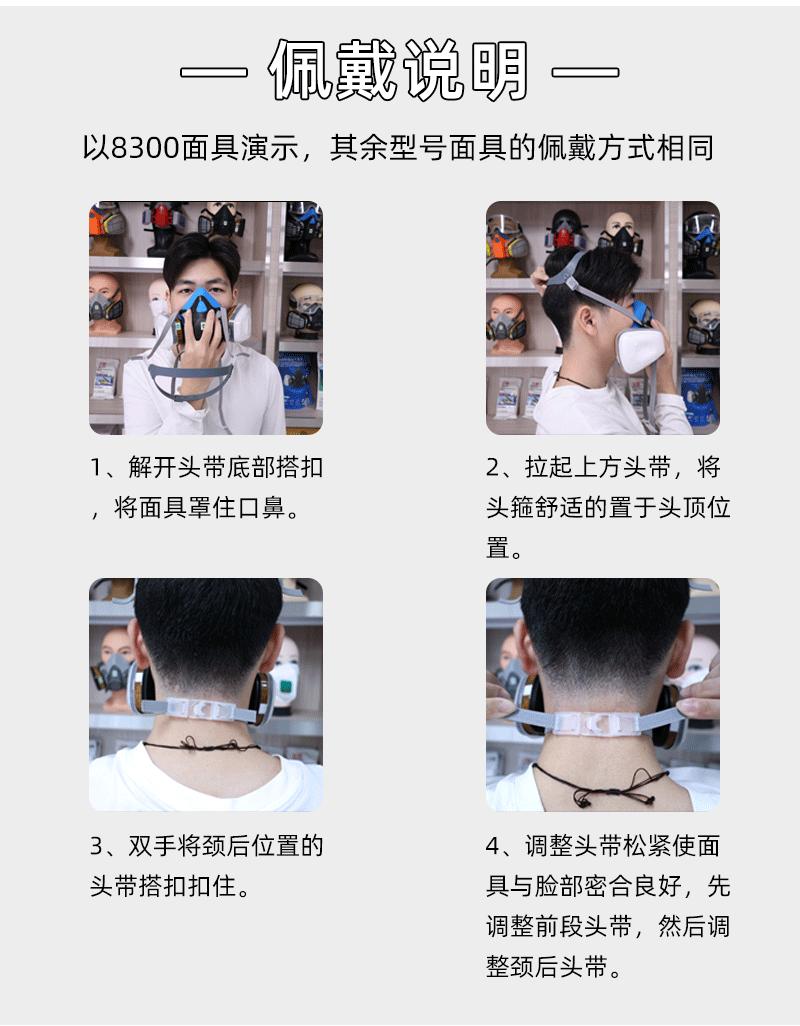 — 佩戴说明 —

以8300面具演示，其余型号面具的佩戴方式相同

1、解开头带底部搭扣，将面具罩住口鼻。

2、拉起上方头带，将头箍舒适的置于头顶位置。

3、双手将颈后位置的头带搭扣扣住。

4、调整头带松紧使面具与脸部密合良好，先调整前段头带，然后调整颈后头带。