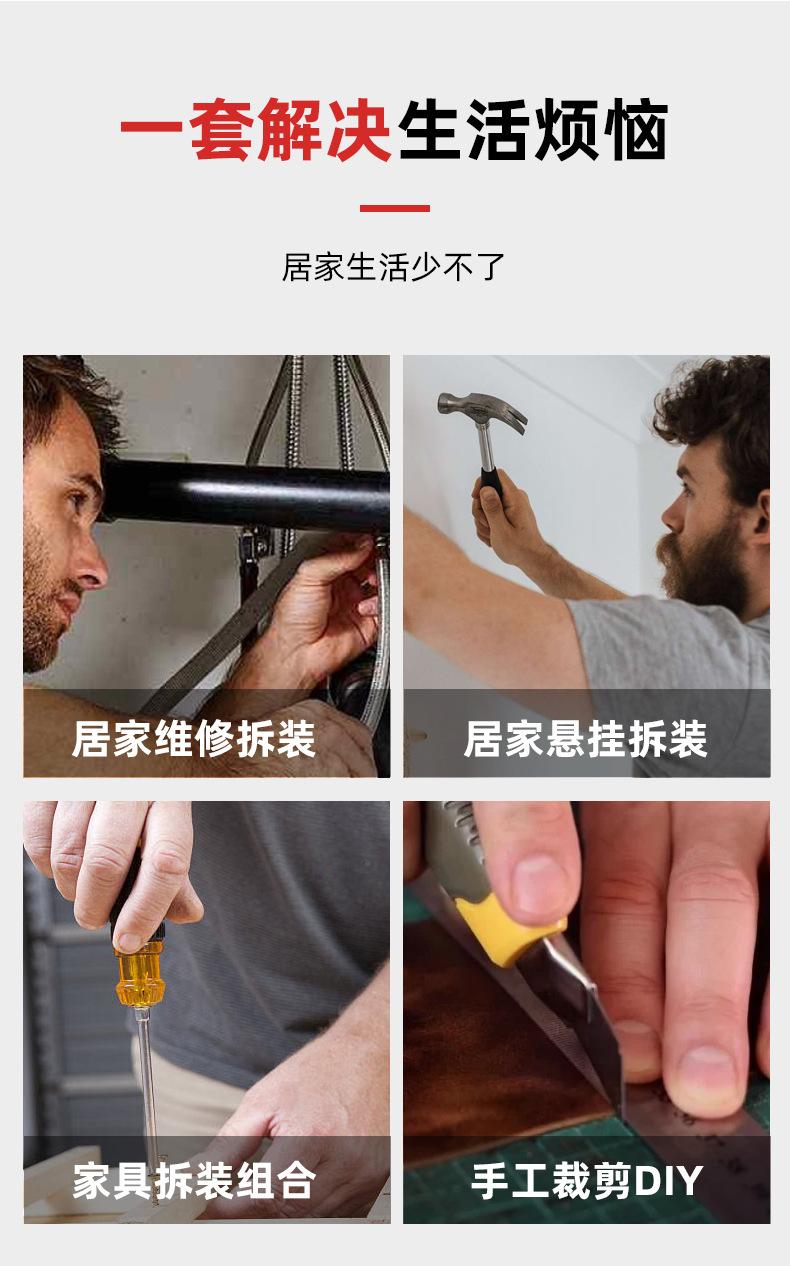 一套解决生活烦恼

居家生活少不了

居家维修拆装

居家悬挂拆装

家具拆装组合

手工裁剪DIY