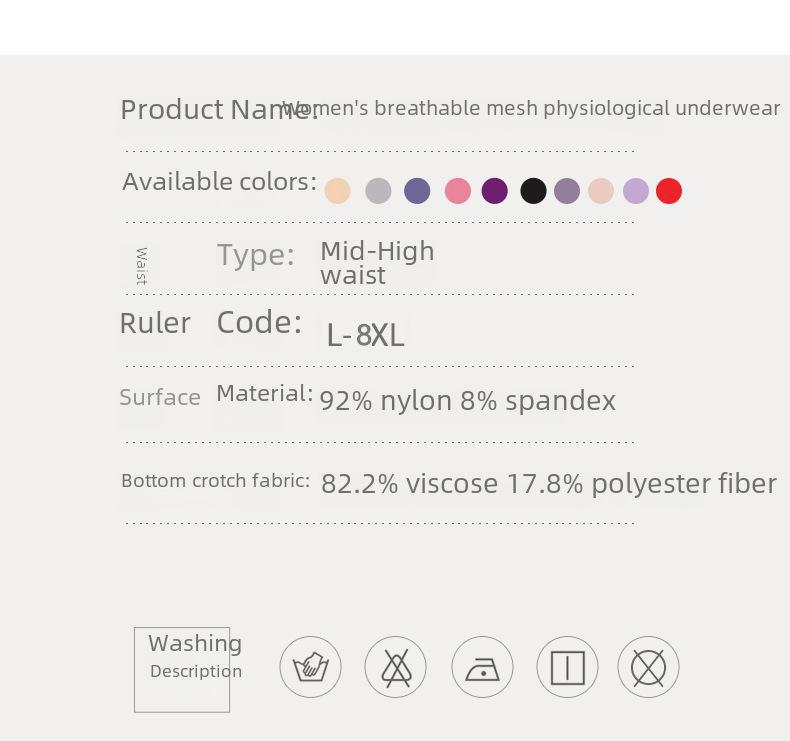 Product Name: Women's breathable mesh physiological underwear

Available colors:

Waist

Type: Mid-High waist

Ruler Code: L-8XL

Surface Material: 92% nylon 8% spandex

Bottom crotch fabric: 82.2% viscose 17.8% polyester fiber

Washing Description