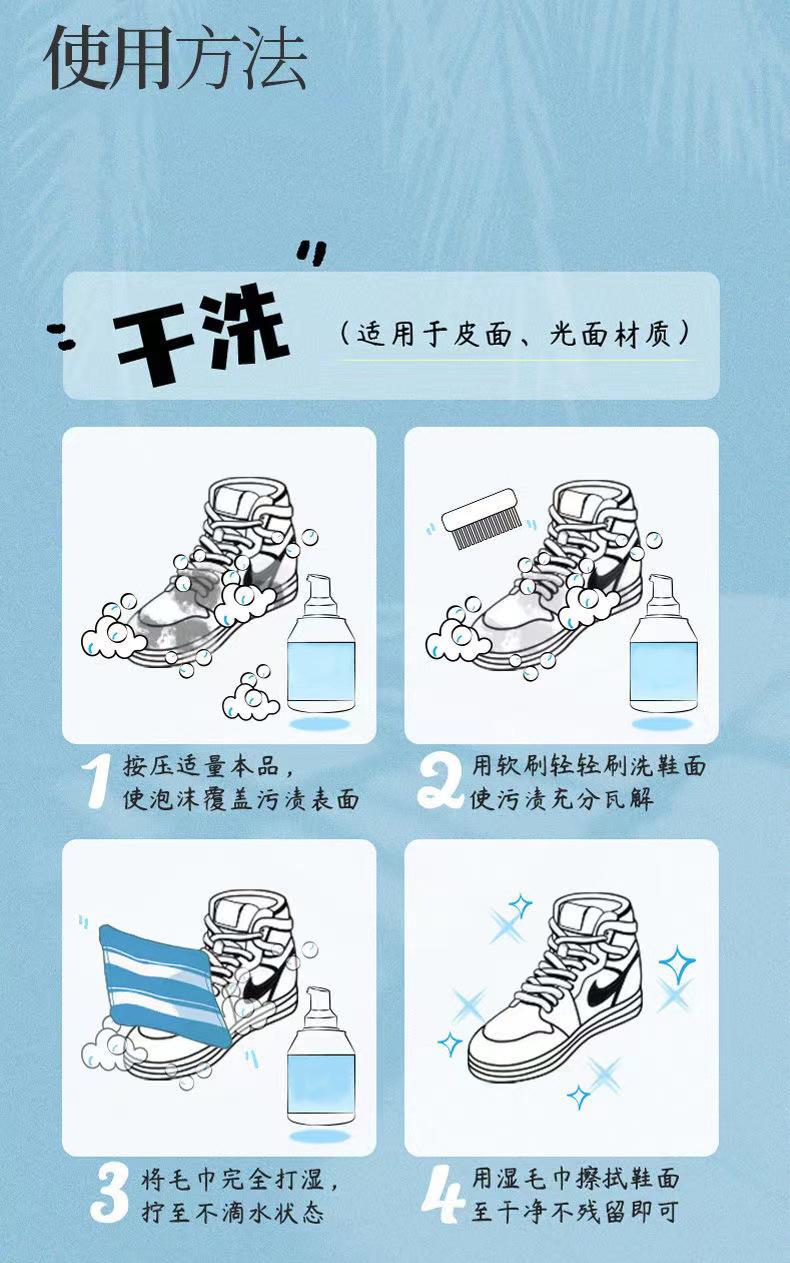 使用方法

干洗 （适用于皮面、光面材质）

1 按压适量本品，使泡沫覆盖污渍表面

2 用软刷轻轻刷洗鞋面使污渍充分瓦解

3 将毛巾完全打湿，拧至不滴水状态

4 用湿毛巾擦拭鞋面至干净不残留即可