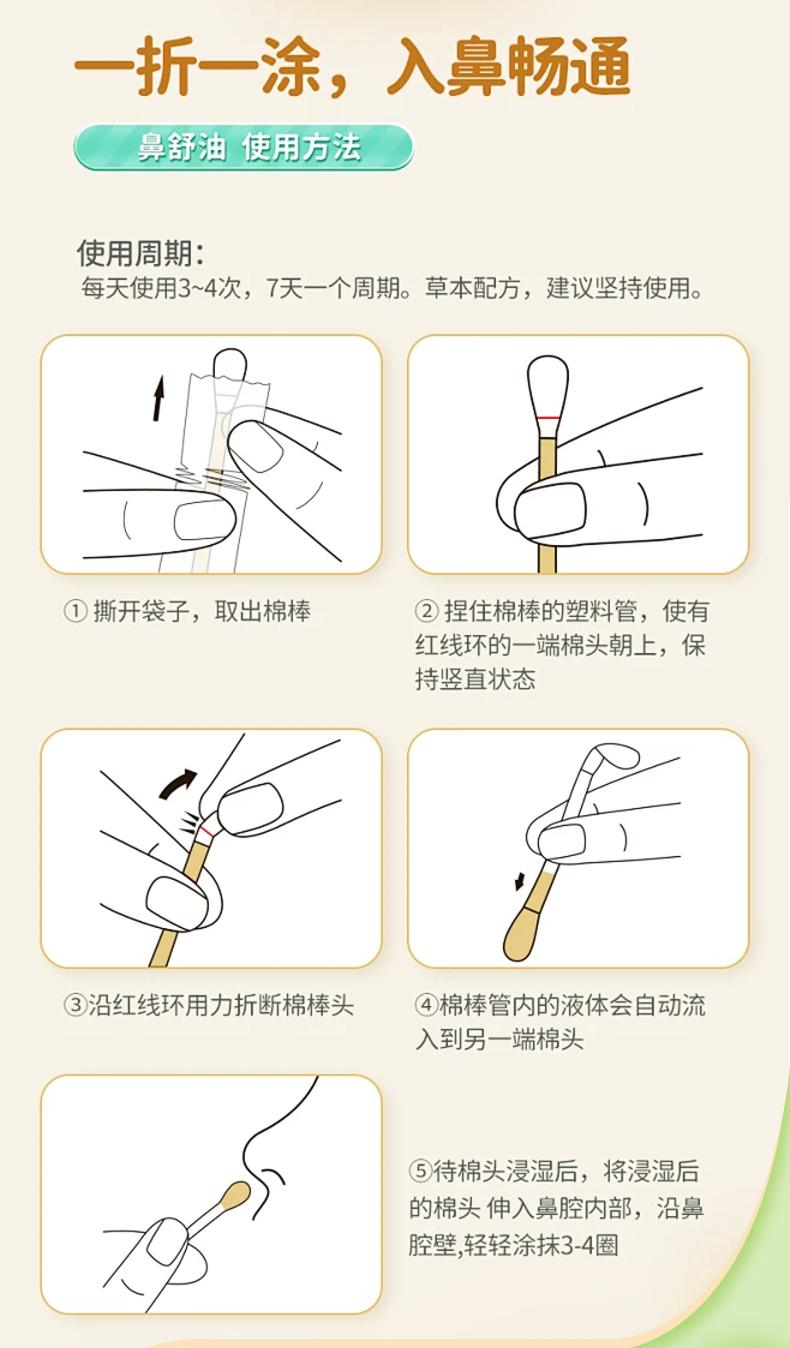 一折一涂，入鼻畅通

鼻舒油 使用方法

使用周期：
每天使用3~4次，7天一个周期。草本配方，建议坚持使用。

① 撕开袋子，取出棉棒

② 捏住棉棒的塑料管，使有红线环的一端棉头朝上，保持竖直状态

③沿红线环用力折断棉棒头

④棉棒管内的液体会自动流入到另一端棉头

⑤待棉头浸湿后，将浸湿后的棉头 伸入鼻腔内部，沿鼻腔壁,轻轻涂抹3-4圈