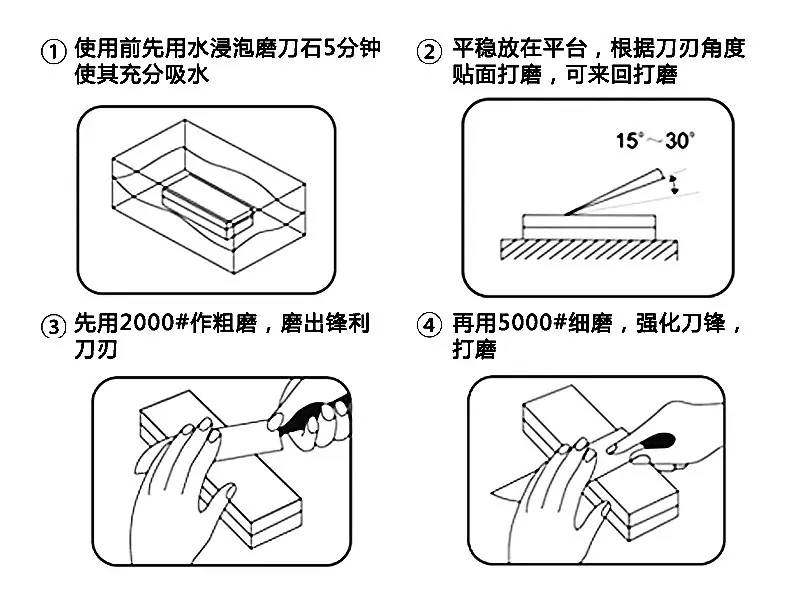 ① 使用前先用水浸泡磨刀石5分钟使其充分吸水

② 平稳放在平台，根据刀刃角度贴面打磨，可来回打磨

15°～30°

③ 先用2000#作粗磨，磨出锋利刀刃

④ 再用5000#细磨，强化刀锋，打磨