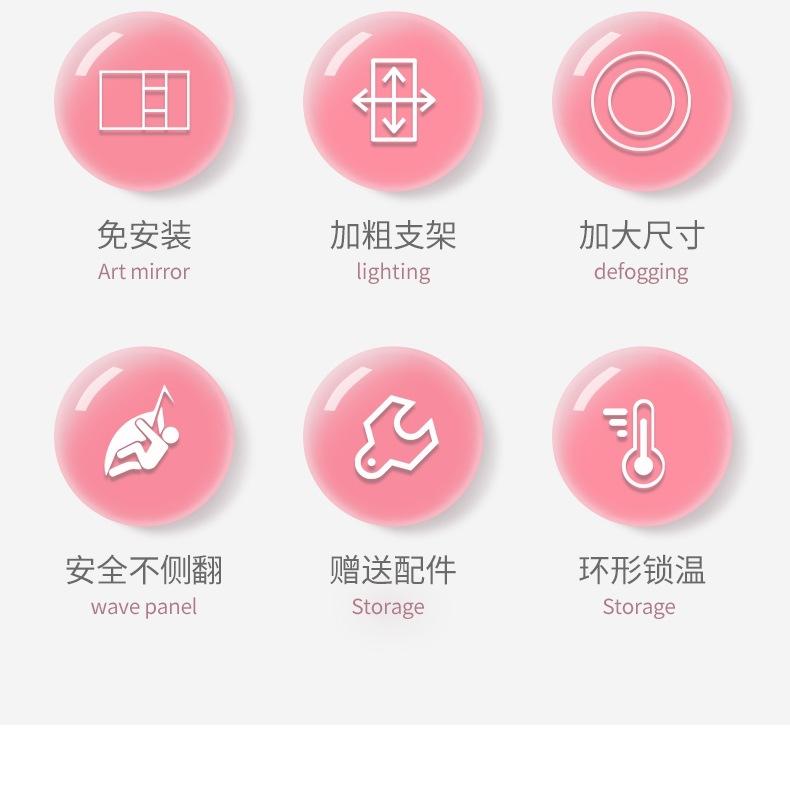 免安装
Art mirror

加粗支架
lighting

加大尺寸
defogging

安全不侧翻
wave panel

赠送配件
Storage

环形锁温
Storage