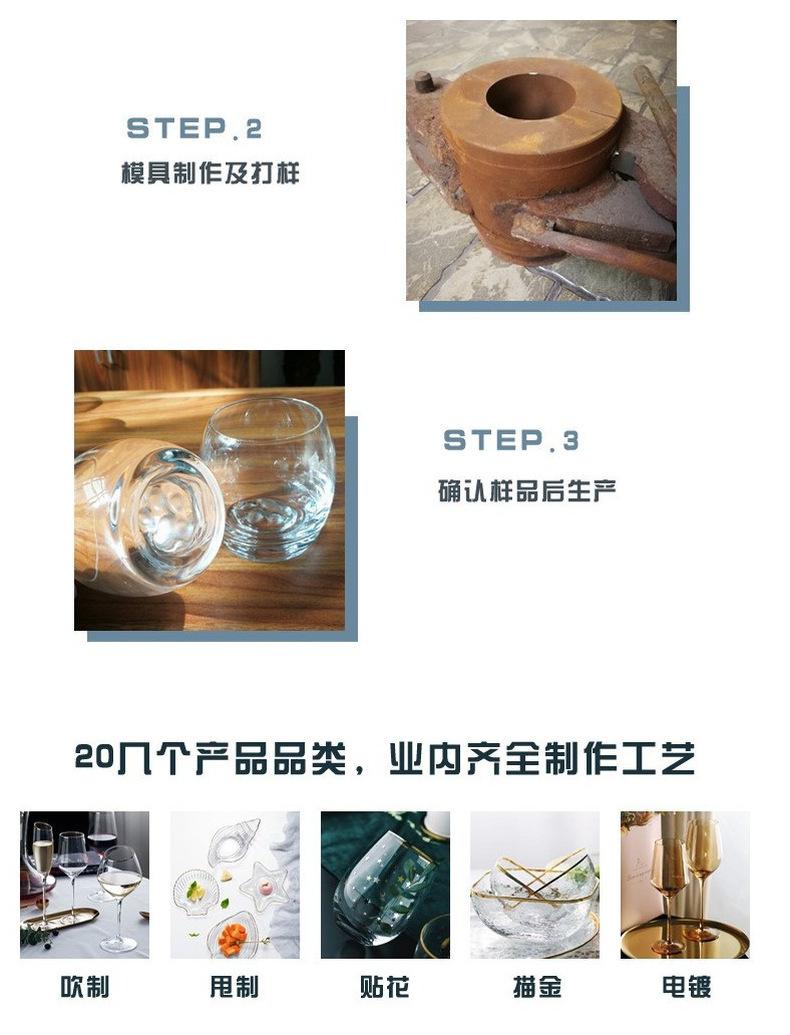 STEP.2
模具制作及打样

STEP.3
确认样品后生产

20几个产品品类，业内齐全制作工艺

吹制
甩制
贴花
描金
电镀