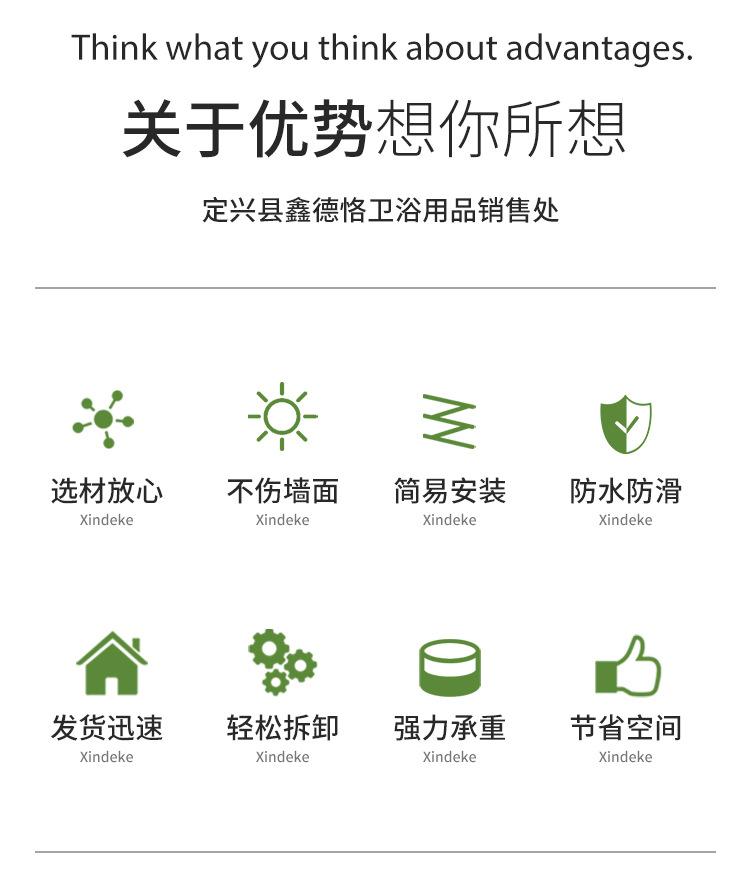 Think what you think about advantages.

关于优势想你所想

定兴县鑫德恪卫浴用品销售处

选材放心
Xindeke

不伤墙面
Xindeke

简易安装
Xindeke

防水防滑
Xindeke

发货迅速
Xindeke

轻松拆卸
Xindeke

强力承重
Xindeke

节省空间
Xindeke