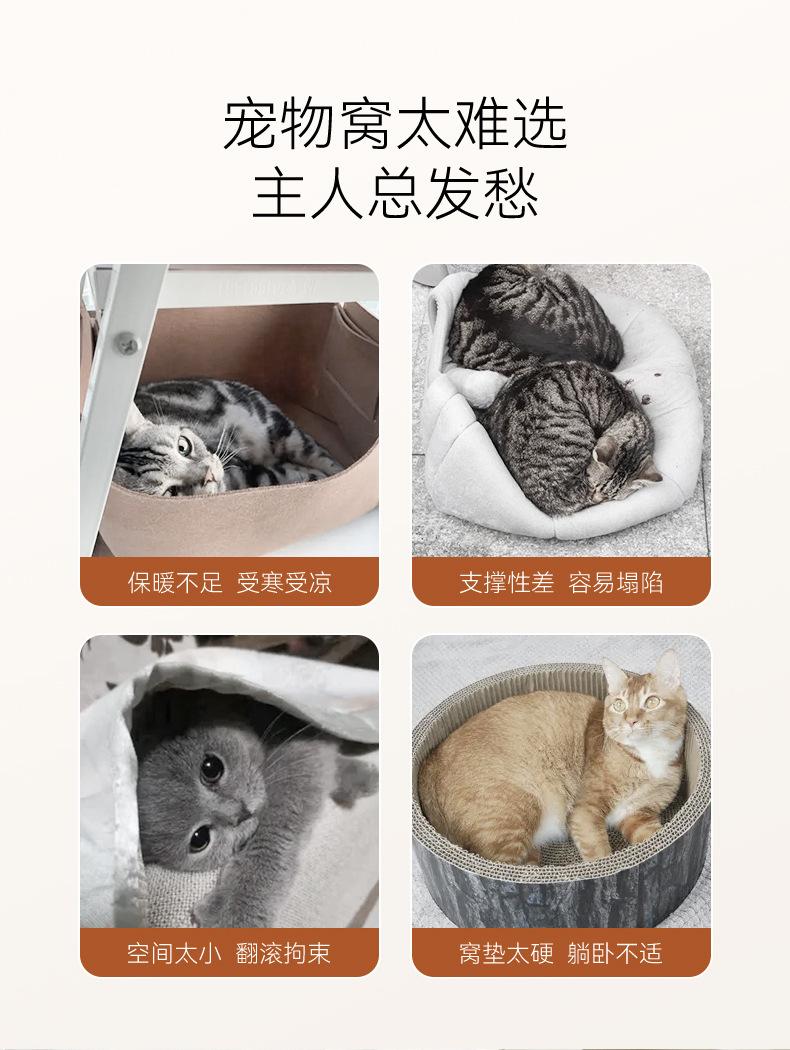 宠物窝太难选
主人总发愁

保暖不足 受寒受凉

支撑性差 容易塌陷

空间太小 翻滚拘束

窝垫太硬 躺卧不适