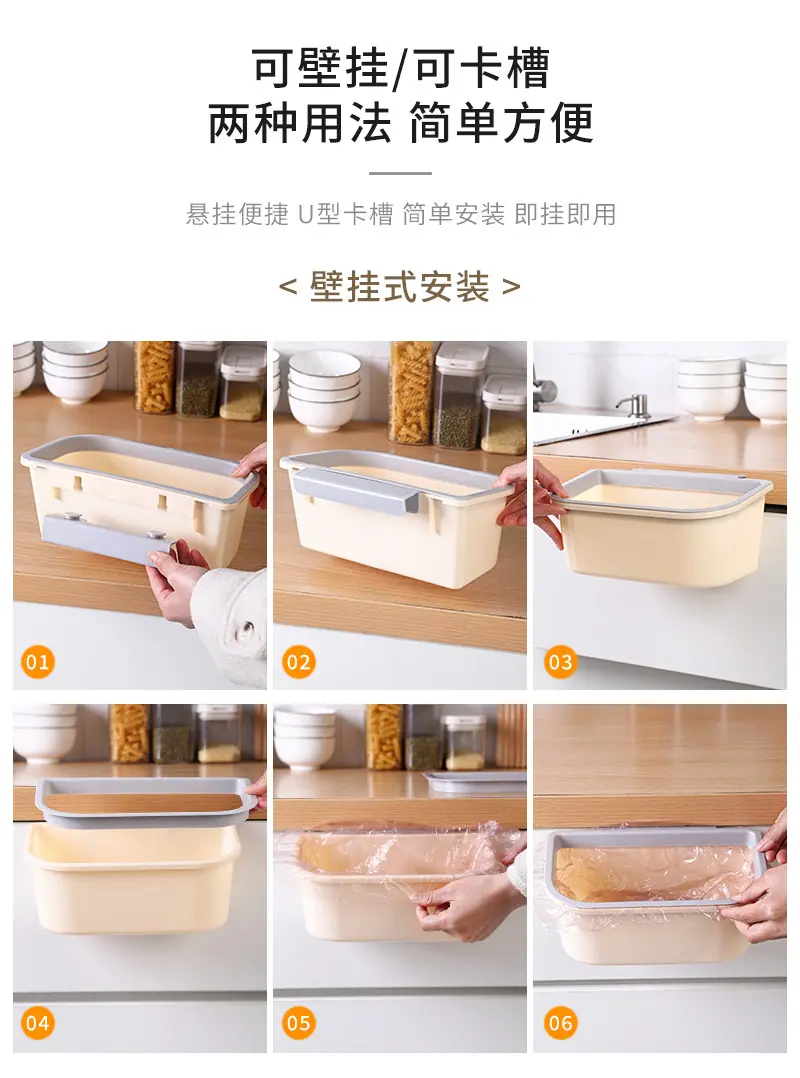 可壁挂/可卡槽
两种用法 简单方便

悬挂便捷 U型卡槽 简单安装 即挂即用

< 壁挂式安装 >

01

02

03

04

05

06