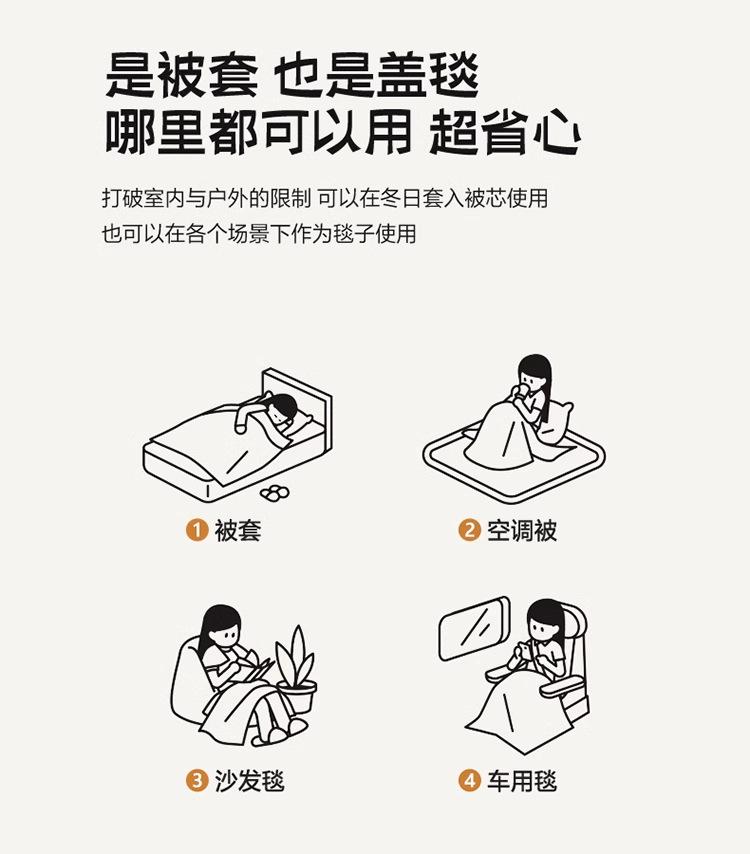 是被套 也是盖毯
哪里都可以用 超省心

打破室内与户外的限制 可以在冬日套入被芯使用
也可以在各个场景下作为毯子使用

1 被套

2 空调被

3 沙发毯

4 车用毯