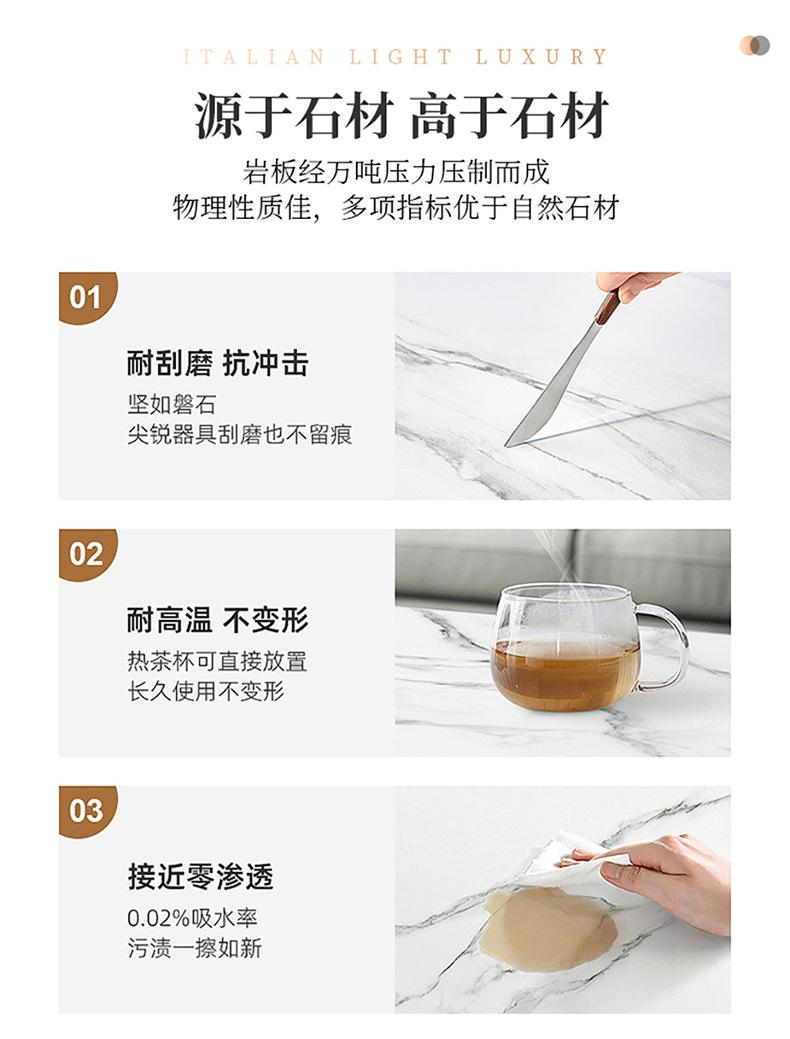 ITALIAN LIGHT LUXURY

源于石材 高于石材

岩板经万吨压力压制而成
物理性质佳，多项指标优于自然石材

01

耐刮磨 抗冲击

坚如磐石
尖锐器具刮磨也不留痕

02

耐高温 不变形

热茶杯可直接放置
长久使用不变形

03

接近零渗透

0.02%吸水率
污渍一擦如新