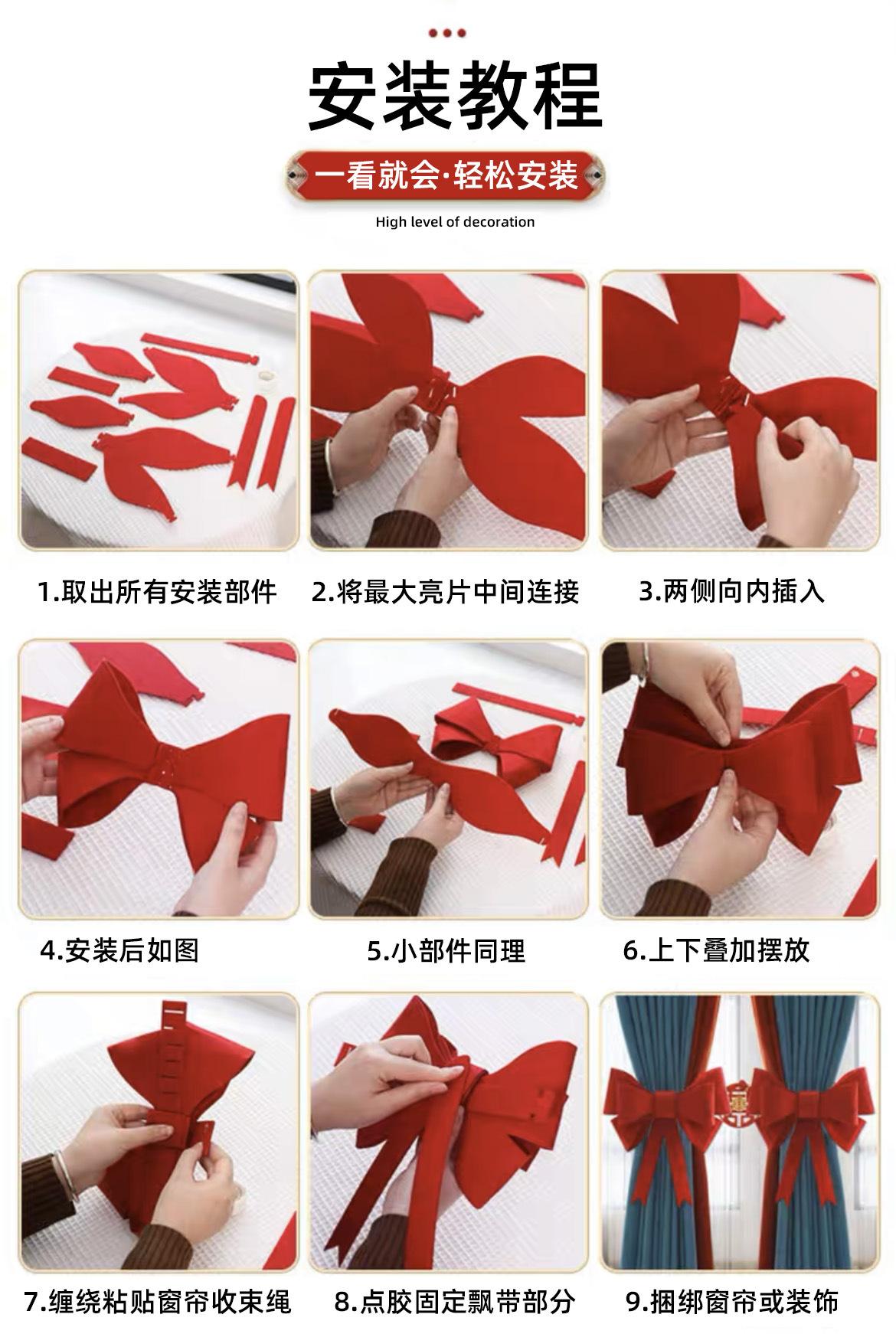 安装教程

一看就会·轻松安装

High level of decoration

1.取出所有安装部件

2.将最大亮片中间连接

3.两侧向内插入

4.安装后如图

5.小部件同理

6.上下叠加摆放

7.缠绕粘贴窗帘收束绳

8.点胶固定飘带部分

9.捆绑窗帘或装饰