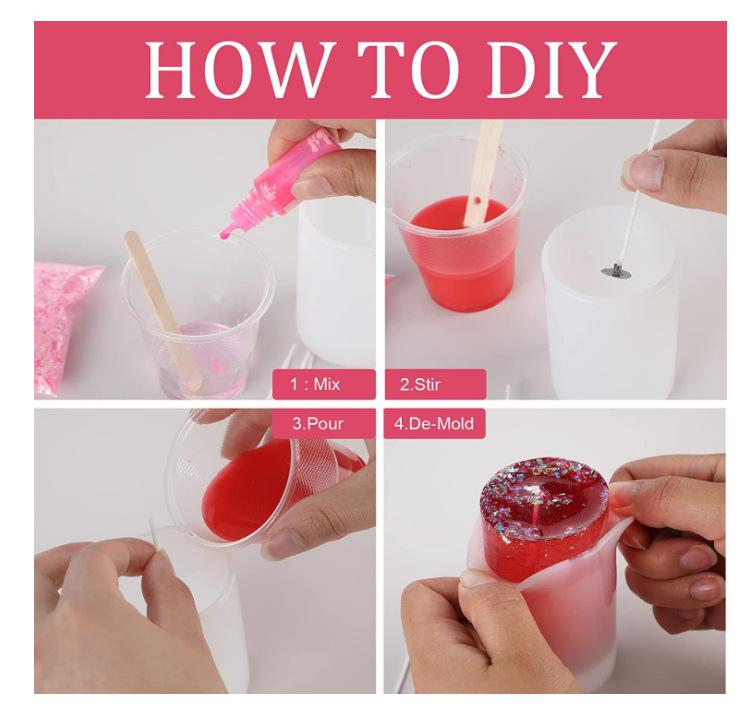 HOW TO DIY

1 : Mix

2.Stir

3.Pour

4.De-Mold