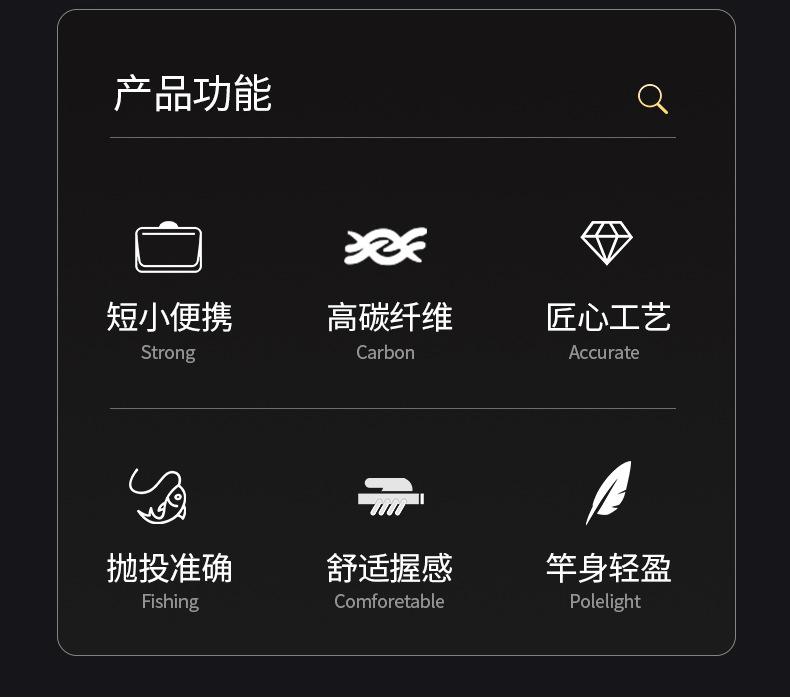 产品功能

短小便携
Strong

高碳纤维
Carbon

匠心工艺
Accurate

抛投准确
Fishing

舒适握感
Comforetable

竿身轻盈
Polelight