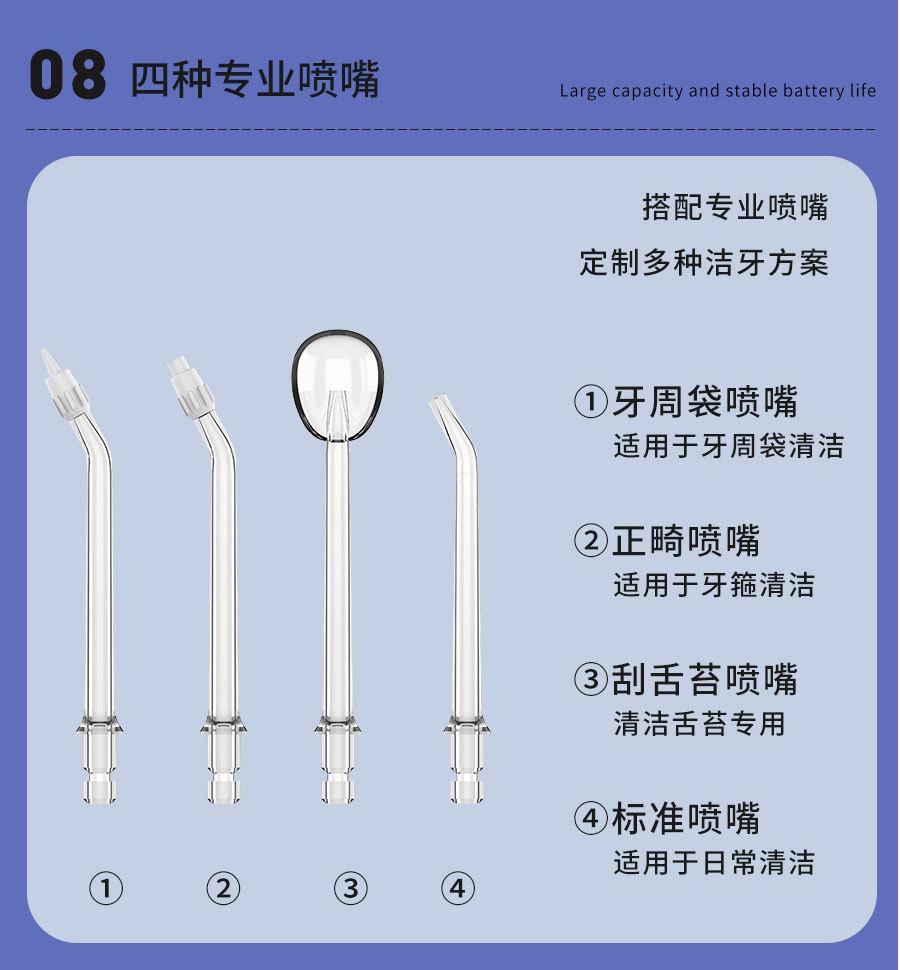 08 四种专业喷嘴

Large capacity and stable battery life

搭配专业喷嘴
定制多种洁牙方案

①牙周袋喷嘴
适用于牙周袋清洁

②正畸喷嘴
适用于牙箍清洁

③刮舌苔喷嘴
清洁舌苔专用

④标准喷嘴
适用于日常清洁

① ② ③ ④