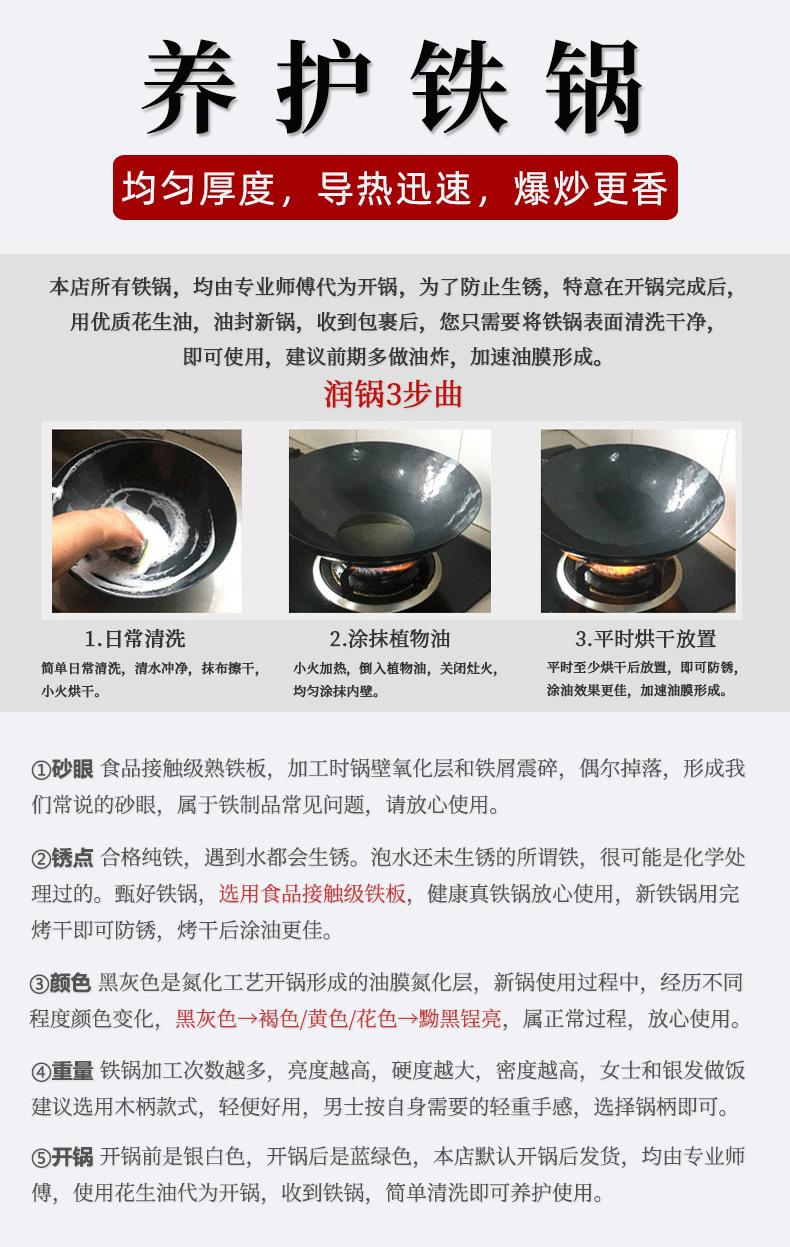 养护铁锅

均匀厚度，导热迅速，爆炒更香

本店所有铁锅，均由专业师傅代为开锅，为了防止生锈，特意在开锅完成后，用优质花生油，油封新锅，收到包裹后，您只需要将铁锅表面清洗干净，即可使用，建议前期多做油炸，加速油膜形成。

润锅3步曲

1.日常清洗
简单日常清洗，清水冲净，抹布擦干，小火烘干。

2.涂抹植物油
小火加热，倒入植物油，关闭灶火，均匀涂抹内壁。

3.平时烘干放置
平时至少烘干后放置，即可防锈，涂油效果更佳，加速油膜形成。

①砂眼 食品接触级熟铁板，加工时锅壁氧化层和铁屑震碎，偶尔掉落，形成我们常说的砂眼，属于铁制品常见问题，请放心使用。

②锈点 合格纯铁，遇到水都会生锈。泡水还未生锈的所谓铁，很可能是化学处理过的。甄好铁锅，选用食品接触级铁板，健康真铁锅放心使用，新铁锅用完烤干即可防锈，烤干后涂油更佳。

③颜色 黑灰色是氮化工艺开锅形成的油膜氮化层，新锅使用过程中，经历不同程度颜色变化，黑灰色→褐色/黄色/花色→黝黑锃亮，属正常过程，放心使用。

④重量 铁锅加工次数越多，亮度越高，硬度越大，密度越高，女士和银发做饭建议选用木柄款式，轻便好用，男士按自身需要的轻重手感，选择锅柄即可。

⑤开锅 开锅前是银白色，开锅后是蓝绿色，本店默认开锅后发货，均由专业师傅，使用花生油代为开锅，收到铁锅，简单清洗即可养护使用。