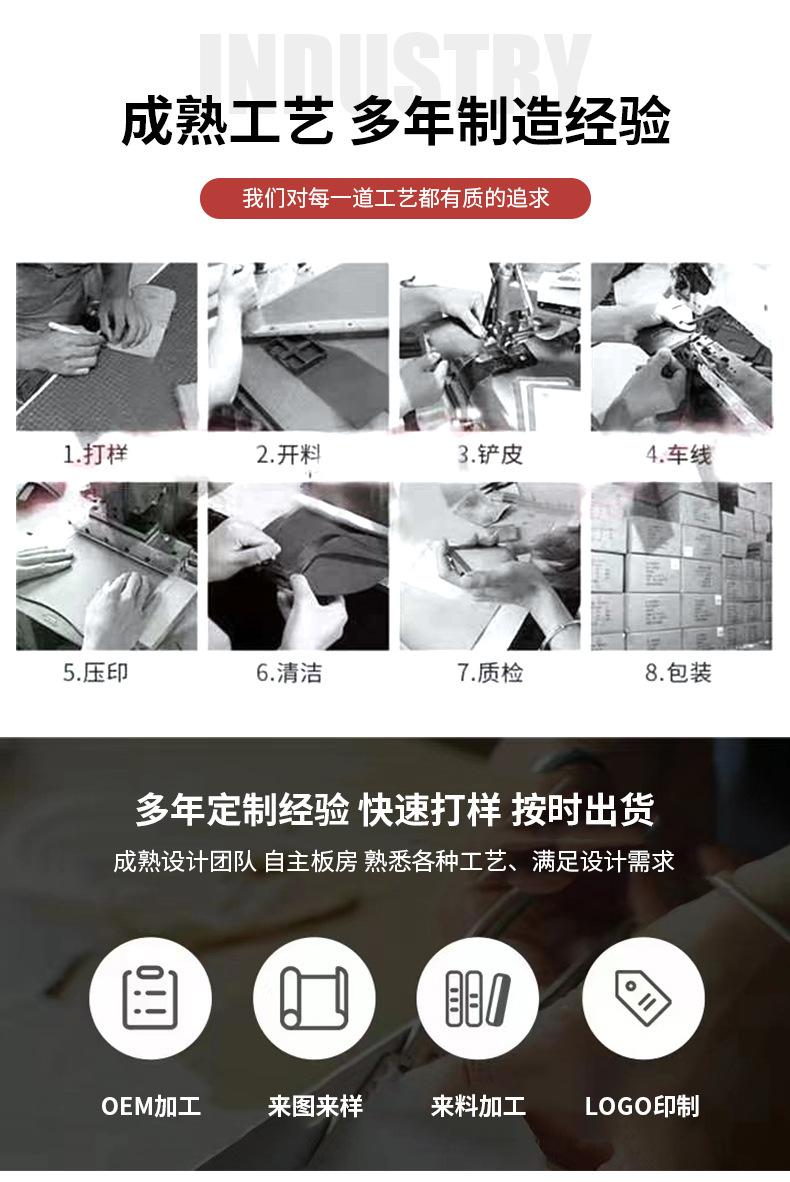 INDUSTRY

成熟工艺 多年制造经验

我们对每一道工艺都有质的追求

1.打样

2.开料

3.铲皮

4.车线

5.压印

6.清洁

7.质检

8.包装

多年定制经验 快速打样 按时出货

成熟设计团队 自主板房 熟悉各种工艺、满足设计需求

OEM加工

来图来样

来料加工

LOGO印制