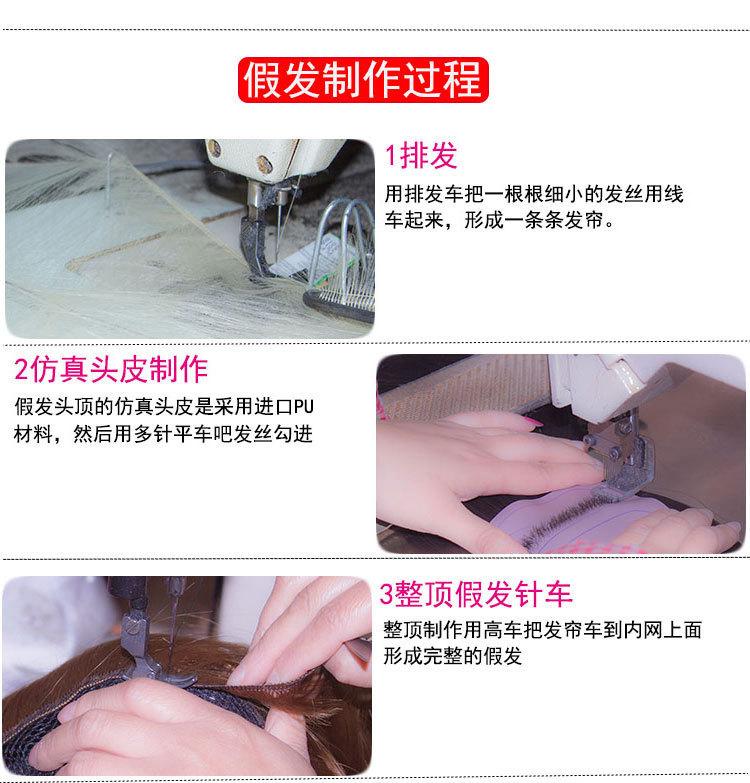 假发制作过程

1排发

用排发车把一根根细小的发丝用线车起来，形成一条条发帘。

2仿真头皮制作

假发头顶的仿真头皮是采用进口PU材料，然后用多针平车吧发丝勾进

3整顶假发针车

整顶制作用高车把发帘车到内网上面形成完整的假发