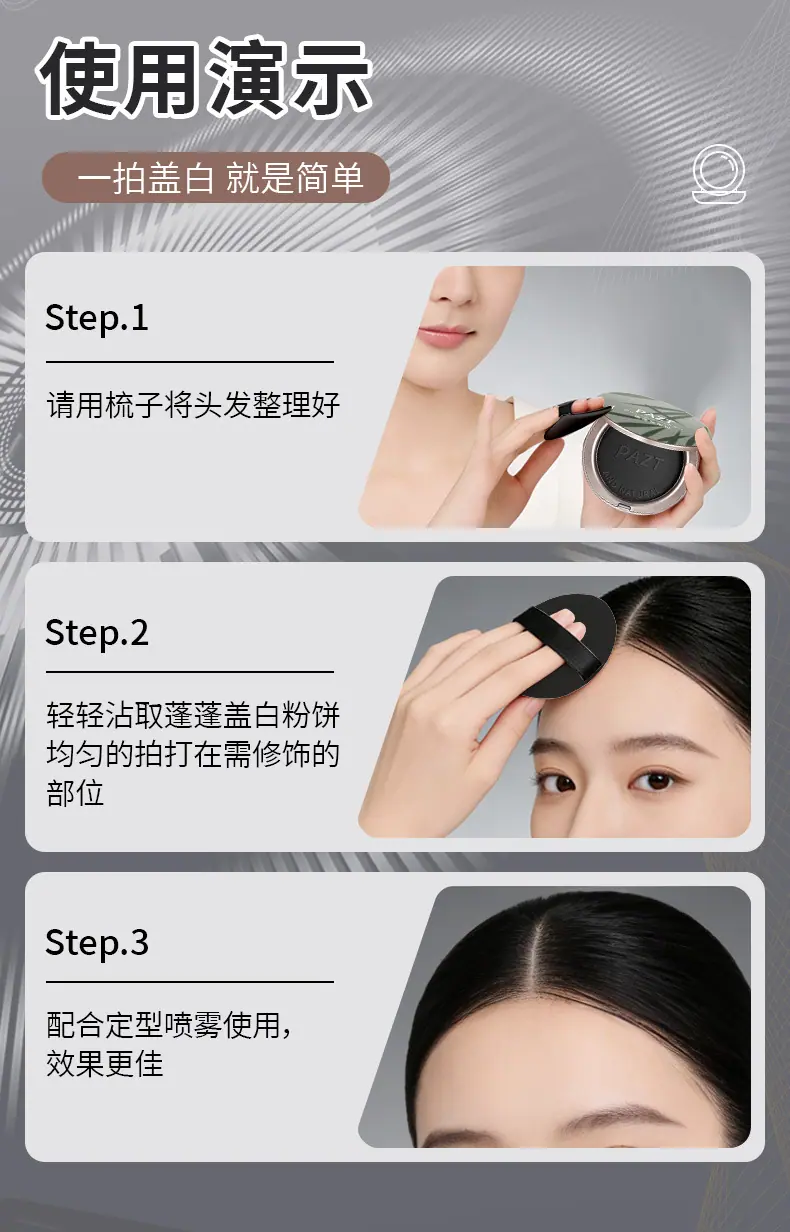 使用演示

一拍盖白 就是简单

Step.1

请用梳子将头发整理好

Step.2

轻轻沾取蓬蓬盖白粉饼均匀的拍打在需修饰的部位

Step.3

配合定型喷雾使用，效果更佳