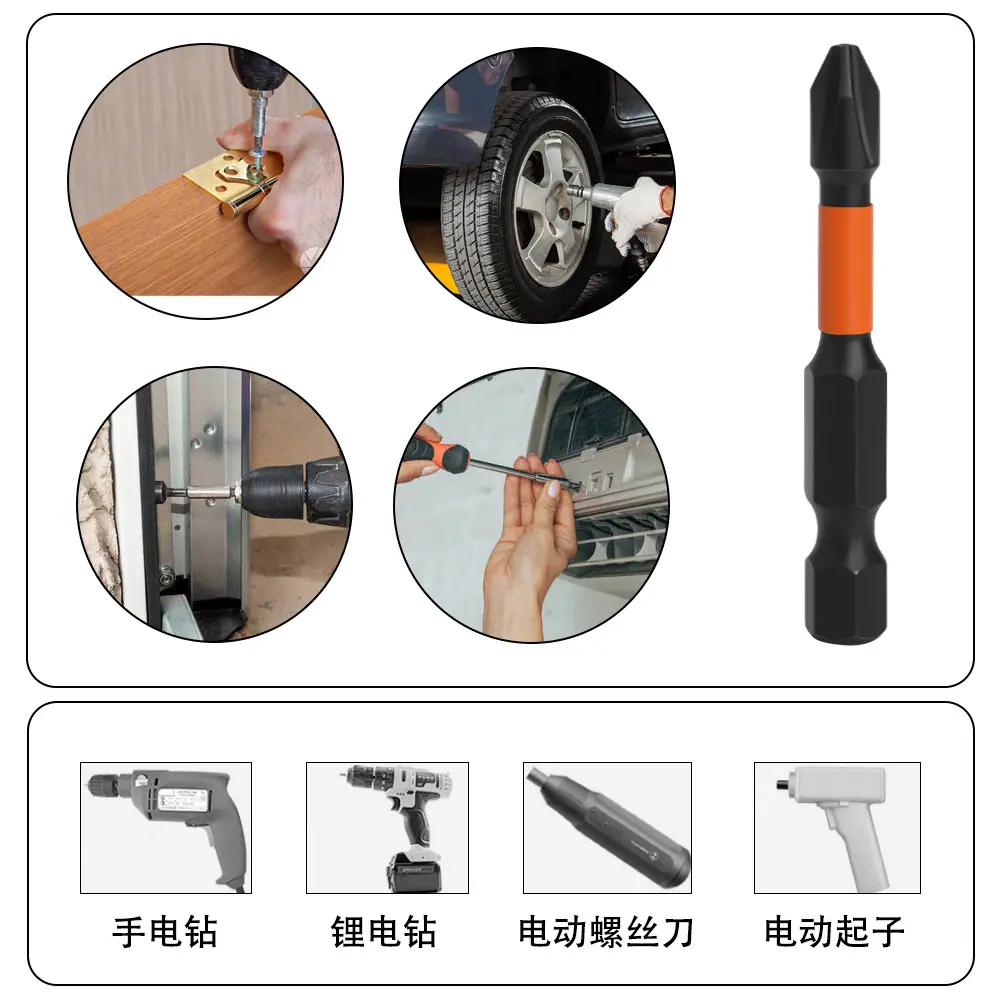 手电钻

锂电钻

电动螺丝刀

电动起子