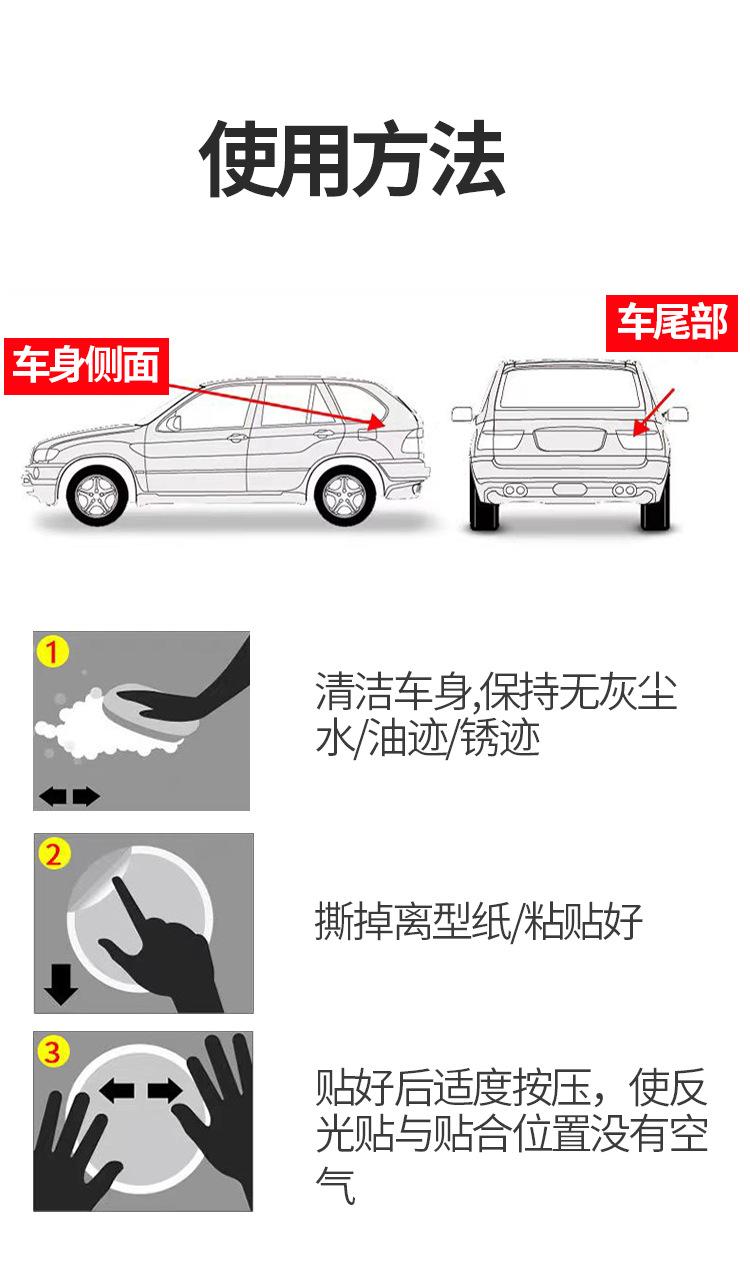 使用方法

车身侧面

车尾部

1

清洁车身,保持无灰尘水/油迹/锈迹

2

撕掉离型纸/粘贴好

3

贴好后适度按压，使反光贴与贴合位置没有空气