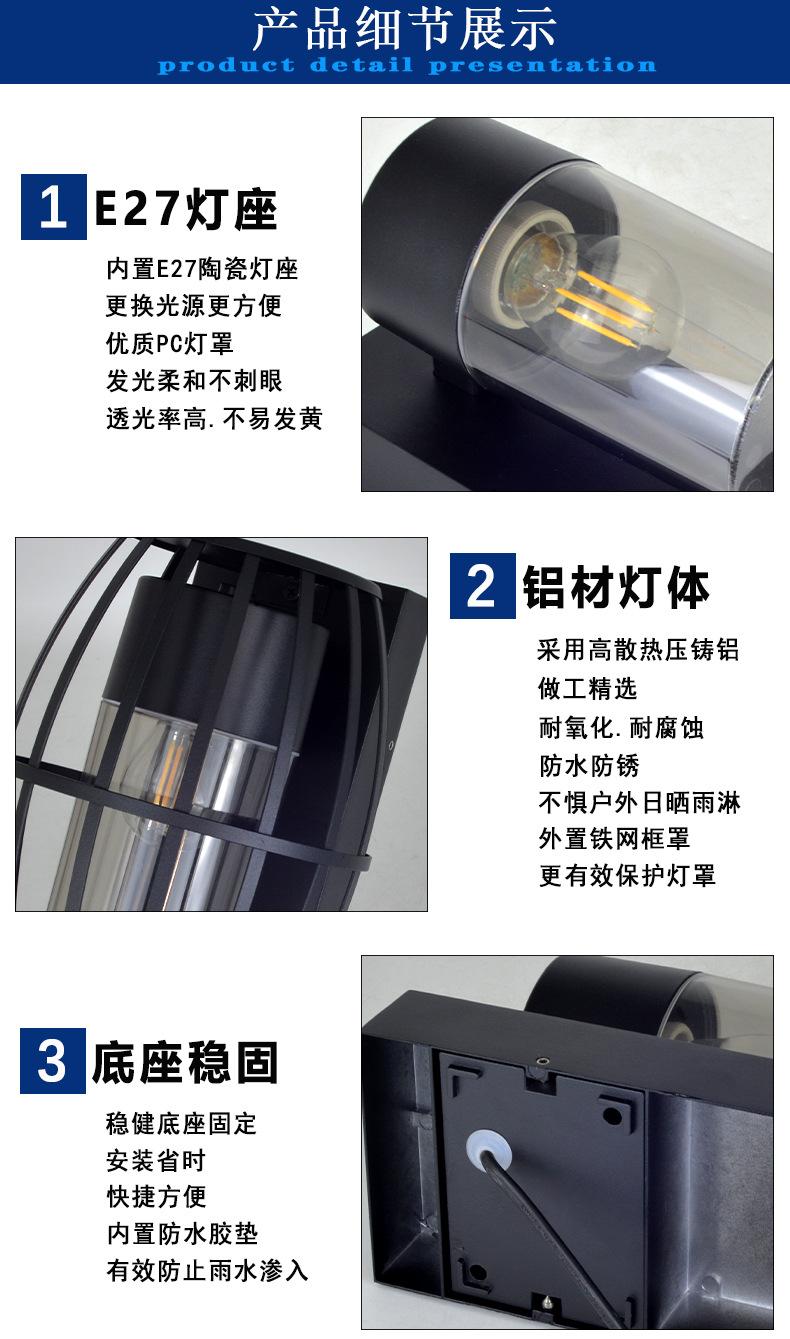 产品细节展示
product detail presentation

1 E27灯座

内置E27陶瓷灯座
更换光源更方便
优质PC灯罩
发光柔和不刺眼
透光率高.不易发黄

2 铝材灯体

采用高散热压铸铝
做工精选
耐氧化.耐腐蚀
防水防锈
不惧户外日晒雨淋
外置铁网框罩
更有效保护灯罩

3 底座稳固

稳健底座固定
安装省时
快捷方便
内置防水胶垫
有效防止雨水渗入