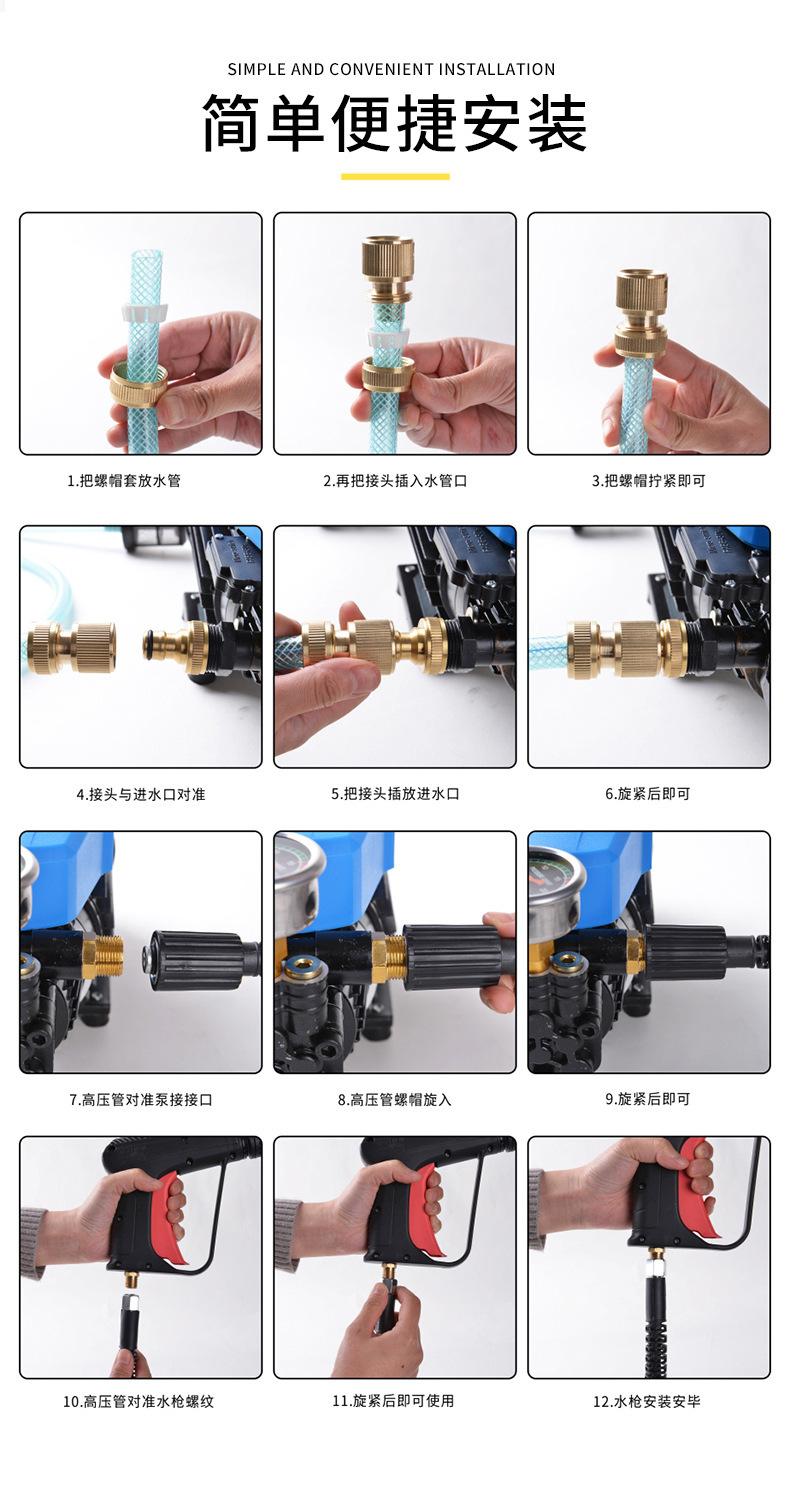 SIMPLE AND CONVENIENT INSTALLATION

简单便捷安装

1.把螺帽套放水管

2.再把接头插入水管口

3.把螺帽拧紧即可

4.接头与进水口对准

5.把接头插放进水口

6.旋紧后即可

7.高压管对准泵接接口

8.高压管螺帽旋入

9.旋紧后即可

10.高压管对准水枪螺纹

11.旋紧后即可使用

12.水枪安装安毕