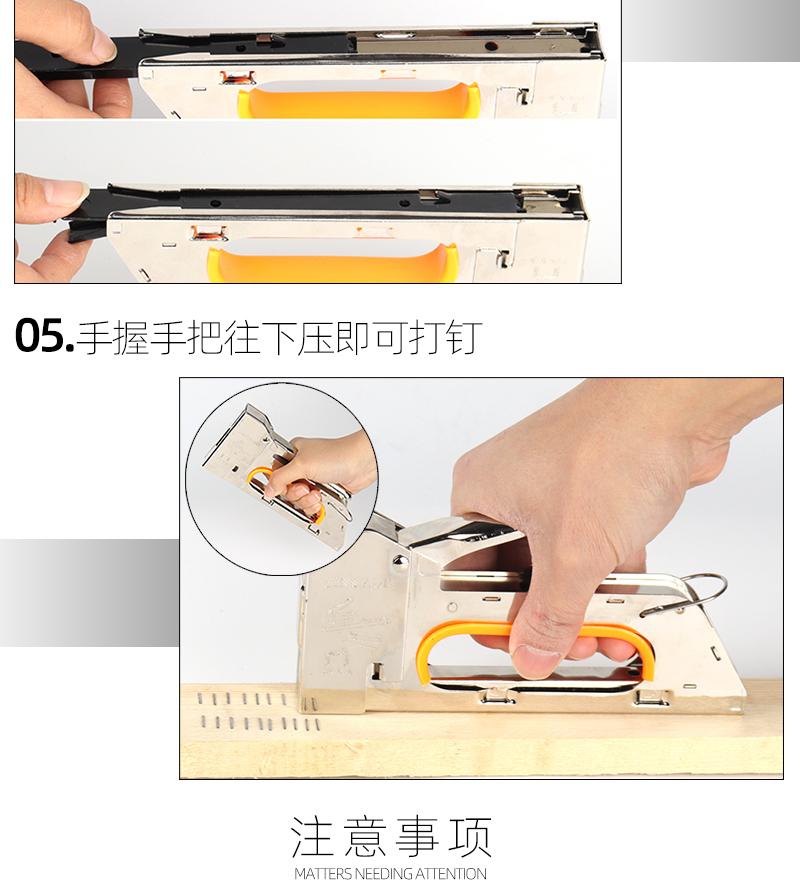 05.手握手把往下压即可打钉

注意事项
MATTERS NEEDING ATTENTION