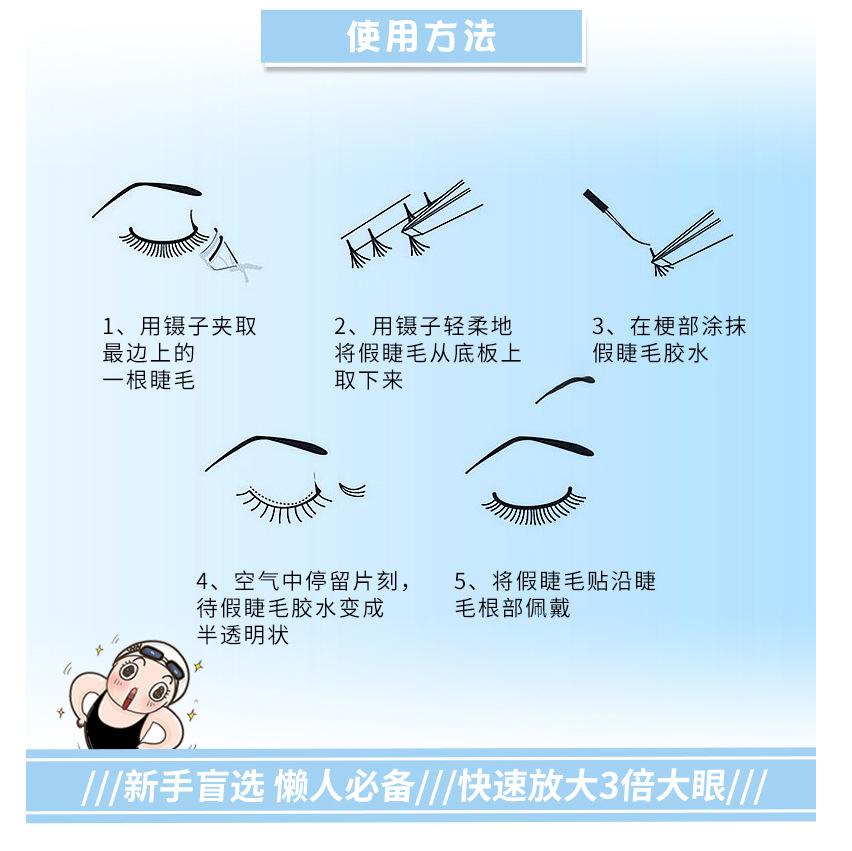 使用方法

1、用镊子夹取最边上的一根睫毛

2、用镊子轻柔地将假睫毛从底板上取下来

3、在梗部涂抹假睫毛胶水

4、空气中停留片刻，待假睫毛胶水变成半透明状

5、将假睫毛贴沿睫毛根部佩戴

///新手盲选 懒人必备///快速放大3倍大眼///