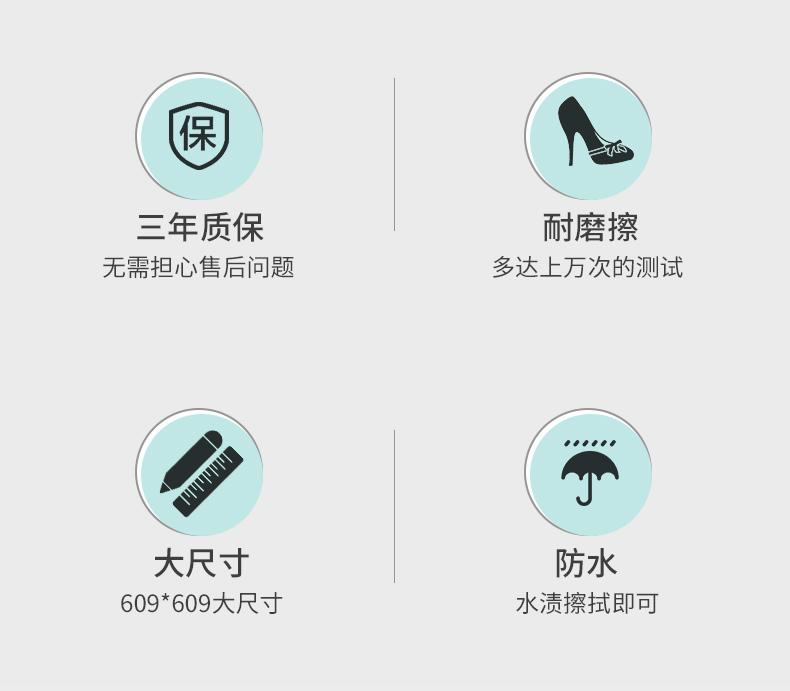 保

三年质保

无需担心售后问题

耐磨擦

多达上万次的测试

大尺寸

609*609大尺寸

防水

水渍擦拭即可