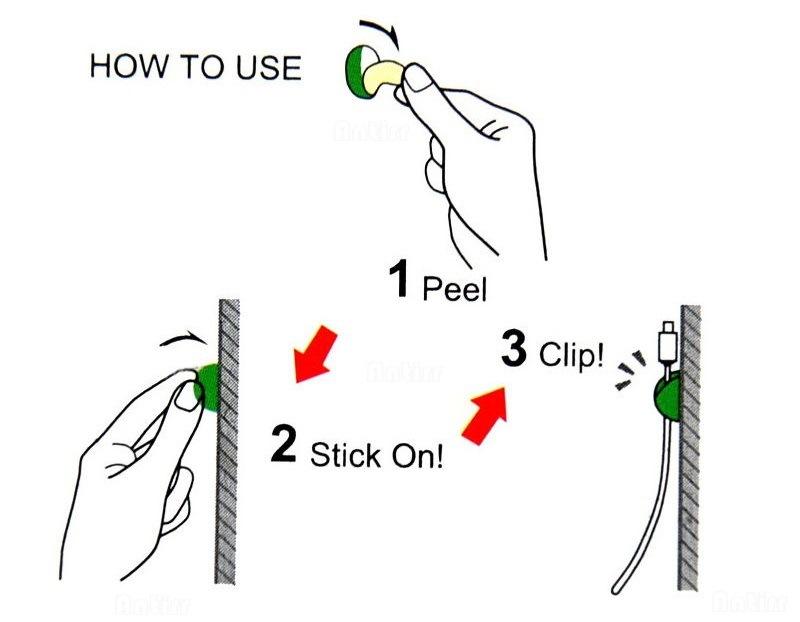 HOW TO USE

1 Peel

2 Stick On!

3 Clip!