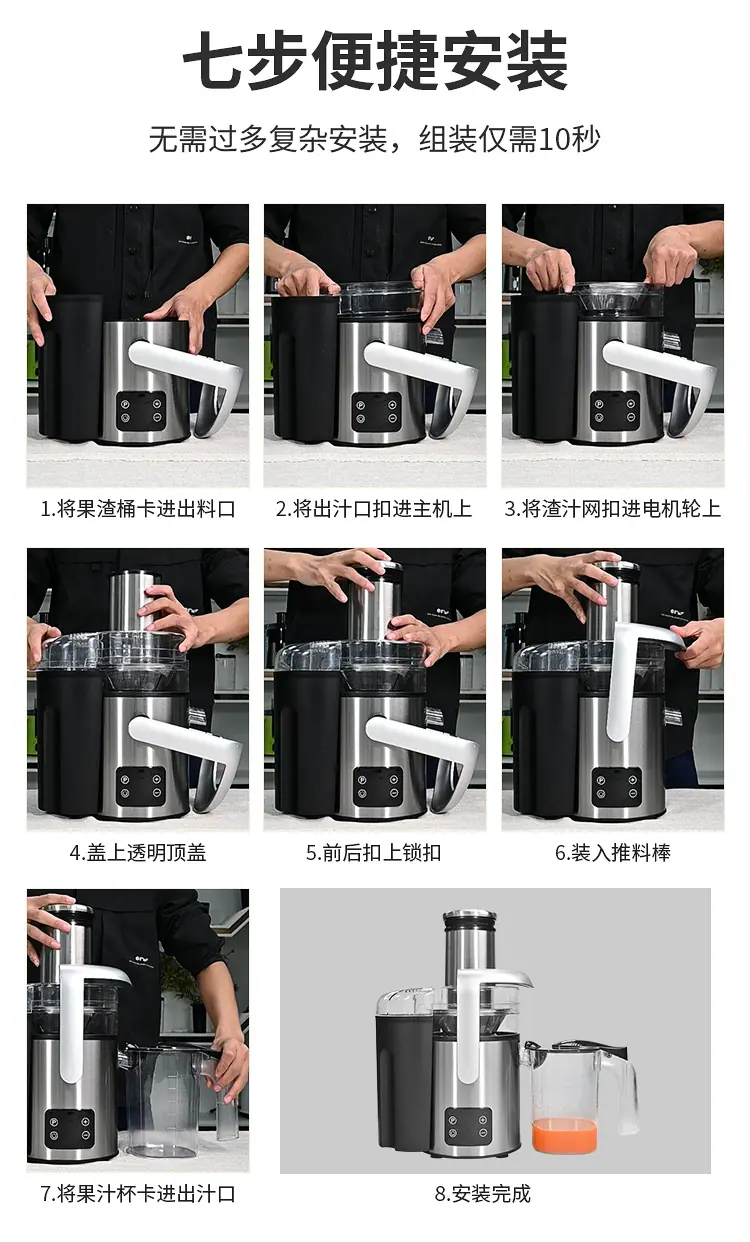 七步便捷安装

无需过多复杂安装，组装仅需10秒

1.将果渣桶卡进出料口

2.将出汁口扣进主机上

3.将渣汁网扣进电机轮上

4.盖上透明顶盖

5.前后扣上锁扣

6.装入推料棒

7.将果汁杯卡进出汁口

8.安装完成