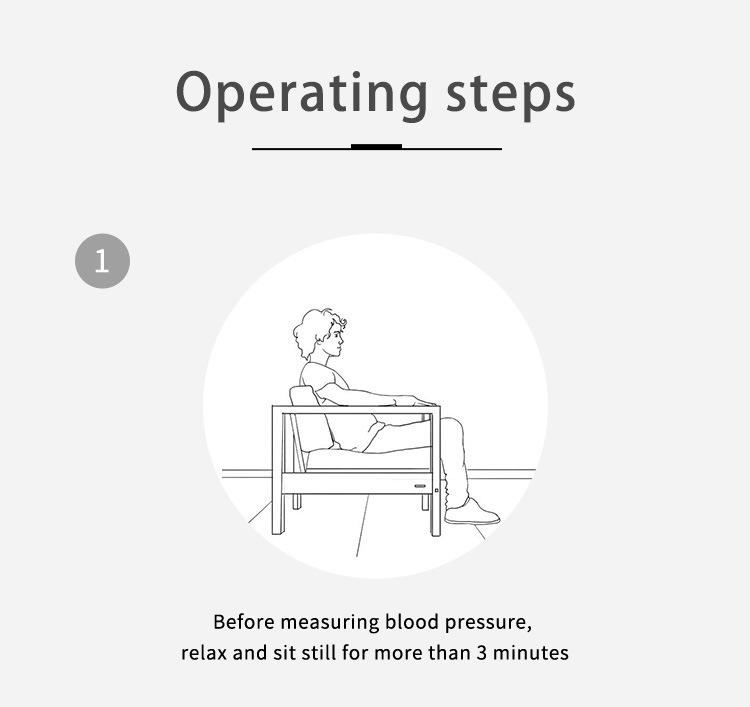 Operating steps

1

Before measuring blood pressure, relax and sit still for more than 3 minutes