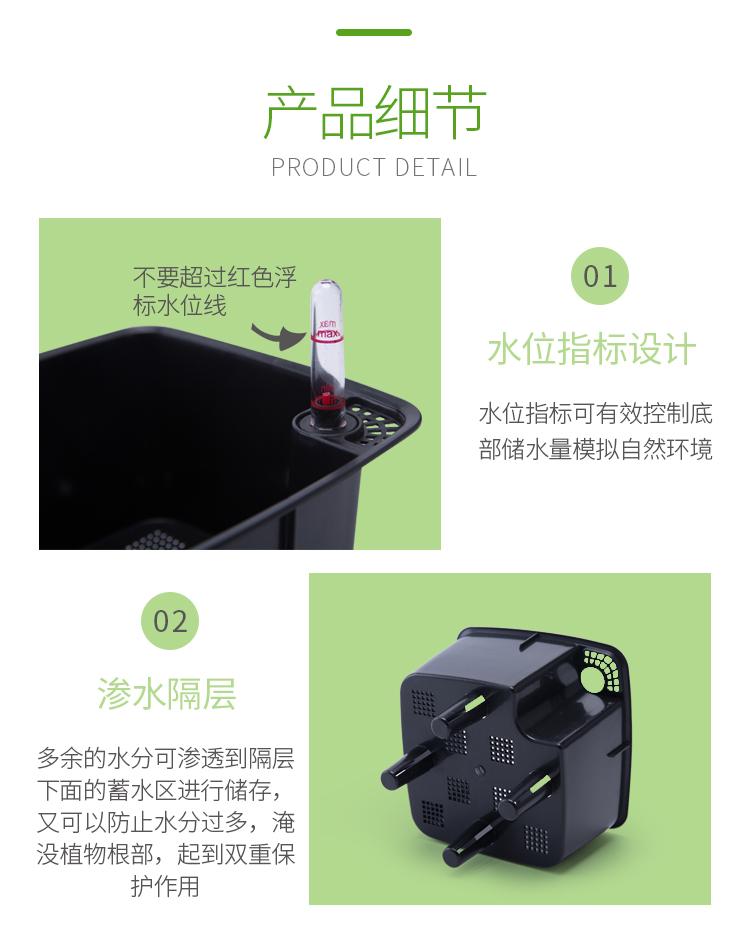 产品细节
PRODUCT DETAIL

不要超过红色浮标水位线

max

01
水位指标设计
水位指标可有效控制底部储水量模拟自然环境

02
渗水隔层
多余的水分可渗透到隔层下面的蓄水区进行储存，又可以防止水分过多，淹没植物根部，起到双重保护作用