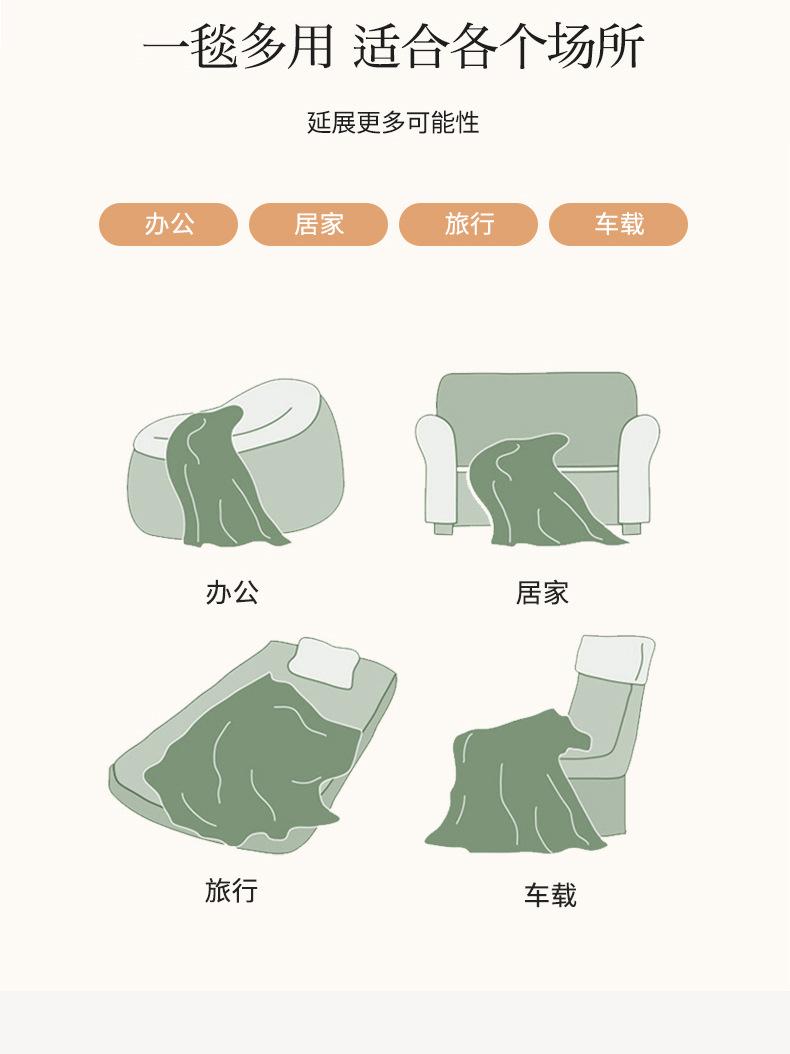 一毯多用 适合各个场所

延展更多可能性

办公 居家 旅行 车载

办公

居家

旅行

车载