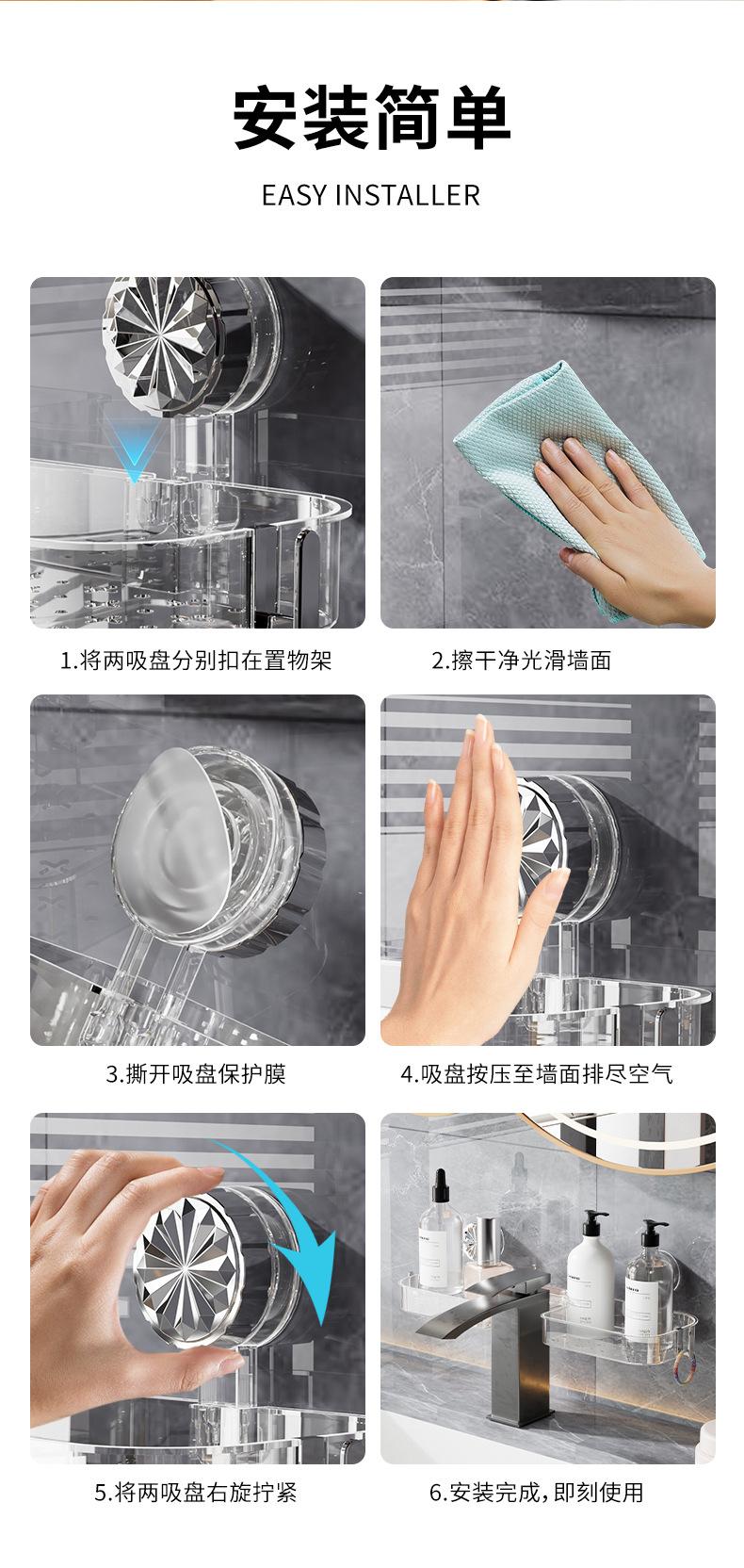 安装简单

EASY INSTALLER

1.将两吸盘分别扣在置物架

2.擦干净光滑墙面

3.撕开吸盘保护膜

4.吸盘按压至墙面排尽空气

5.将两吸盘右旋拧紧

6.安装完成，即刻使用