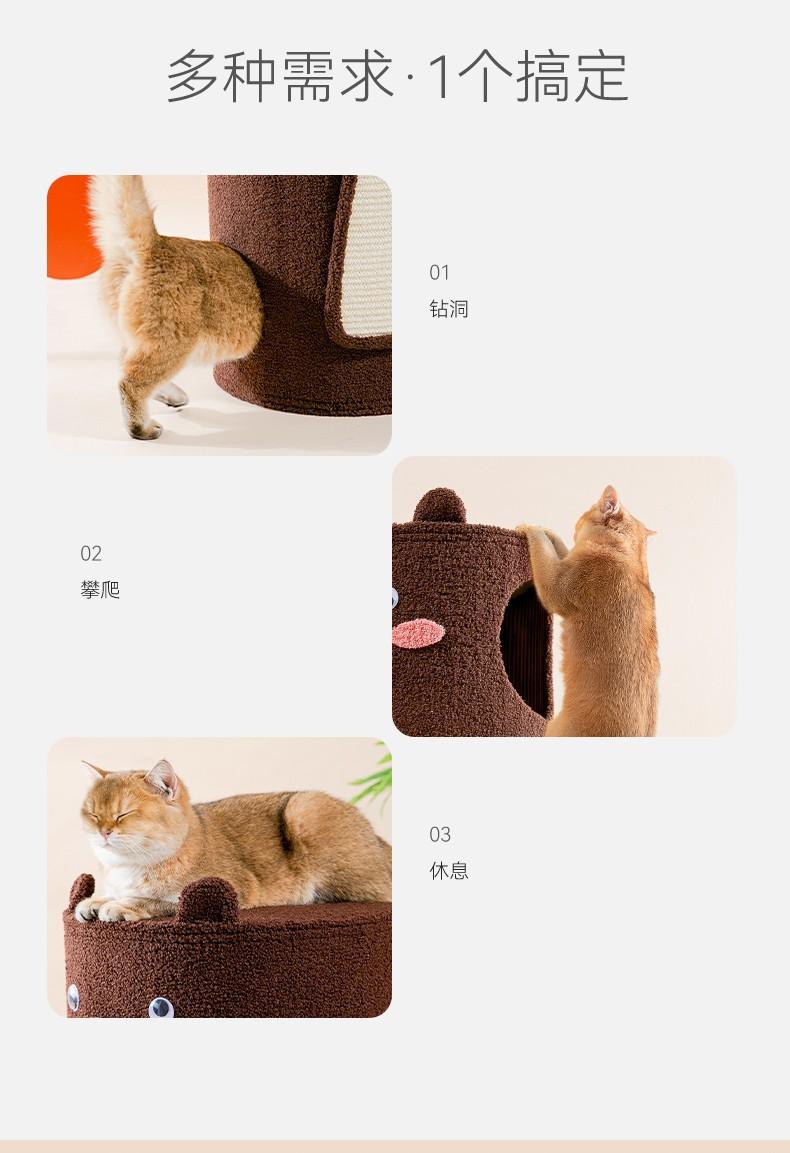 多种需求·1个搞定

01
钻洞

02
攀爬

03
休息