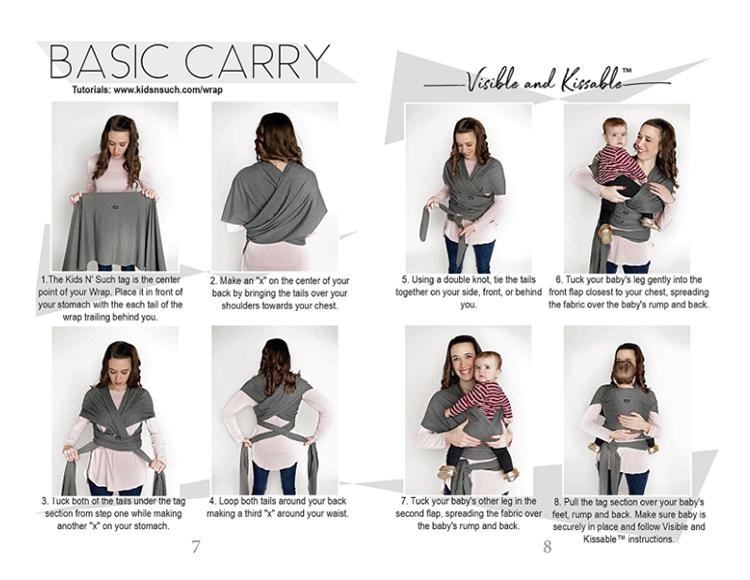 BASIC CARRY
Tutorials: www.kidsnsuch.com/wrap

1.The Kids N' Such tag is the center point of your Wrap. Place it in front of your stomach with the each tail of the wrap trailing behind you.

2. Make an "x" on the center of your back by bringing the tails over your shoulders towards your chest.

3. Tuck both of the tails under the tag section from step one while making another "x" on your stomach.

4. Loop both tails around your back making a third "x" around your waist.

7

Visible and Kissable™

5. Using a double knot, tie the tails together on your side, front, or behind you.

6. Tuck your baby's leg gently into the front flap closest to your chest, spreading the fabric over the baby's rump and back.

7. Tuck your baby's other leg in the second flap, spreading the fabric over the baby's rump and back.

8. Pull the tag section over your baby's feet, rump and back. Make sure baby is securely in place and follow Visible and Kissable™ instructions.

8