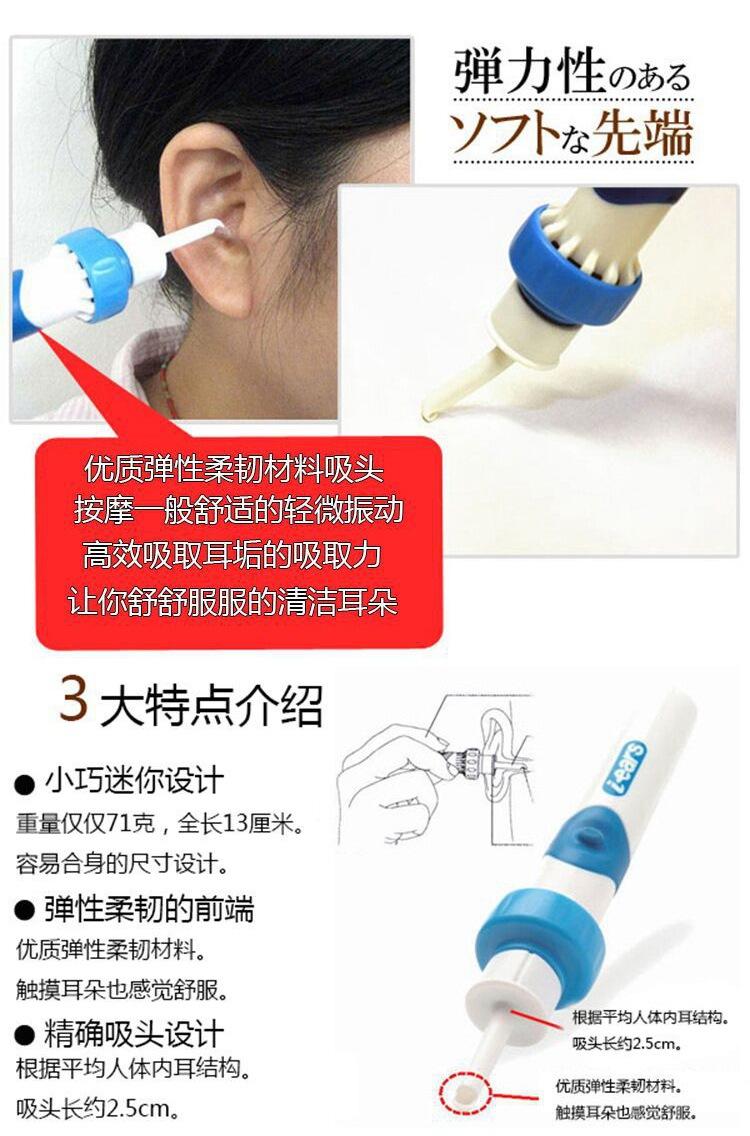 弾力性のある
ソフトな先端

优质弹性柔韧材料吸头
按摩一般舒适的轻微振动
高效吸取耳垢的吸取力
让你舒舒服服的清洁耳朵

3 大特点介绍

● 小巧迷你设计
重量仅仅71克，全长13厘米。
容易合身的尺寸设计。

● 弹性柔韧的前端
优质弹性柔韧材料。
触摸耳朵也感觉舒服。

● 精确吸头设计
根据平均人体内耳结构。
吸头长约2.5cm。

i-ears

根据平均人体内耳结构。
吸头长约2.5cm。

优质弹性柔韧材料。
触摸耳朵也感觉舒服。