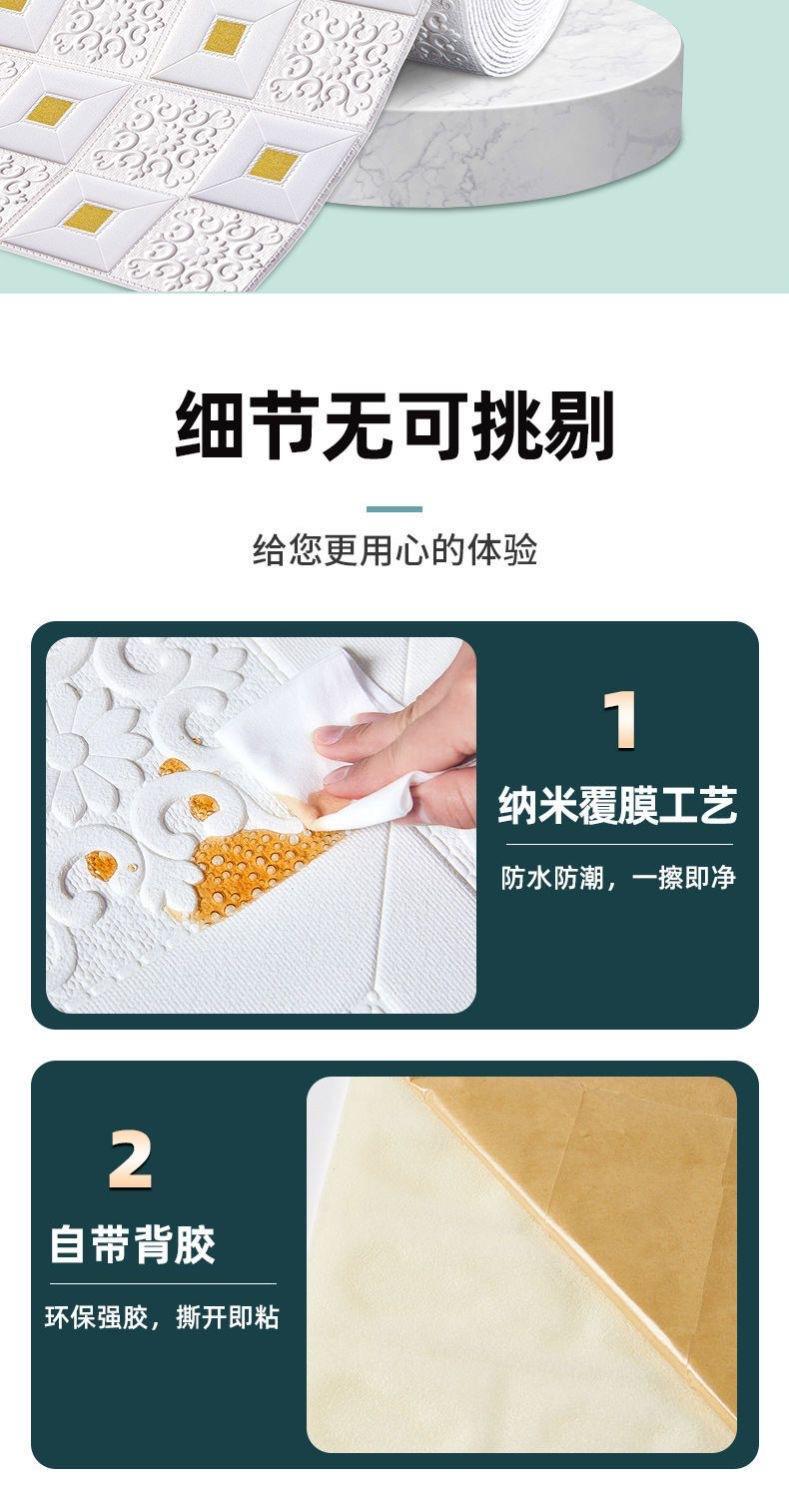 细节无可挑剔

给您更用心的体验

1

纳米覆膜工艺

防水防潮，一擦即净

2

自带背胶

环保强胶，撕开即粘