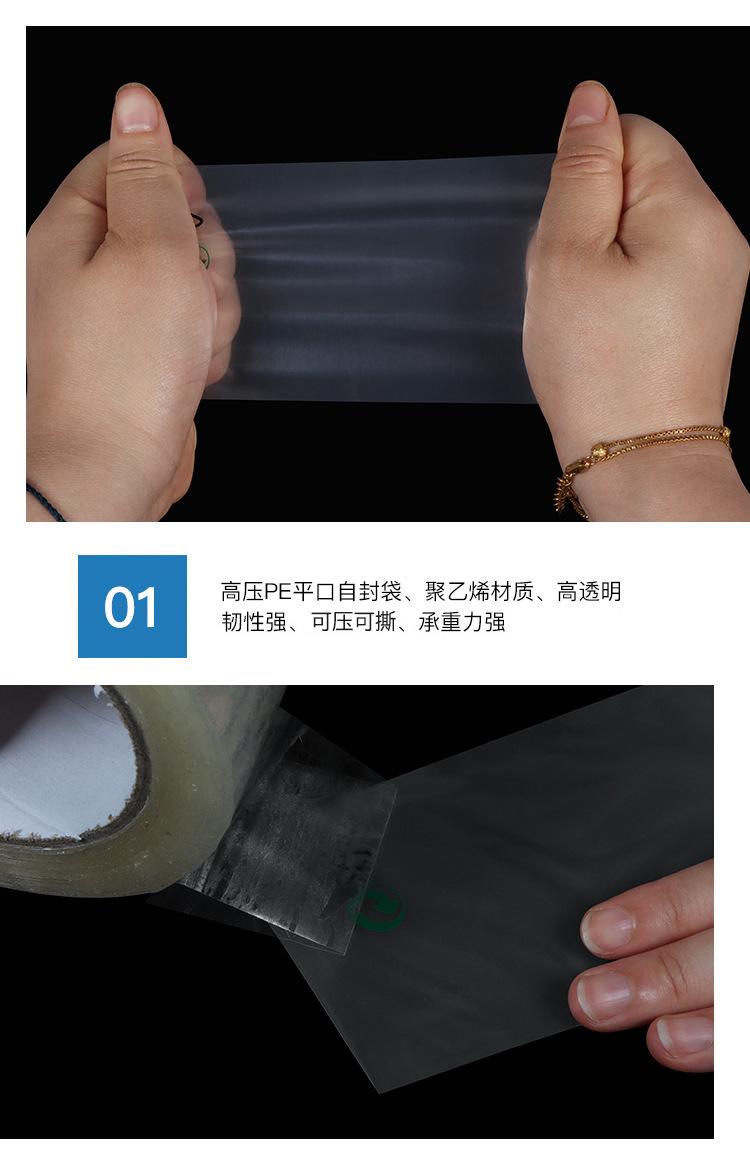 01

高压PE平口自封袋、聚乙烯材质、高透明
韧性强、可压可撕、承重力强