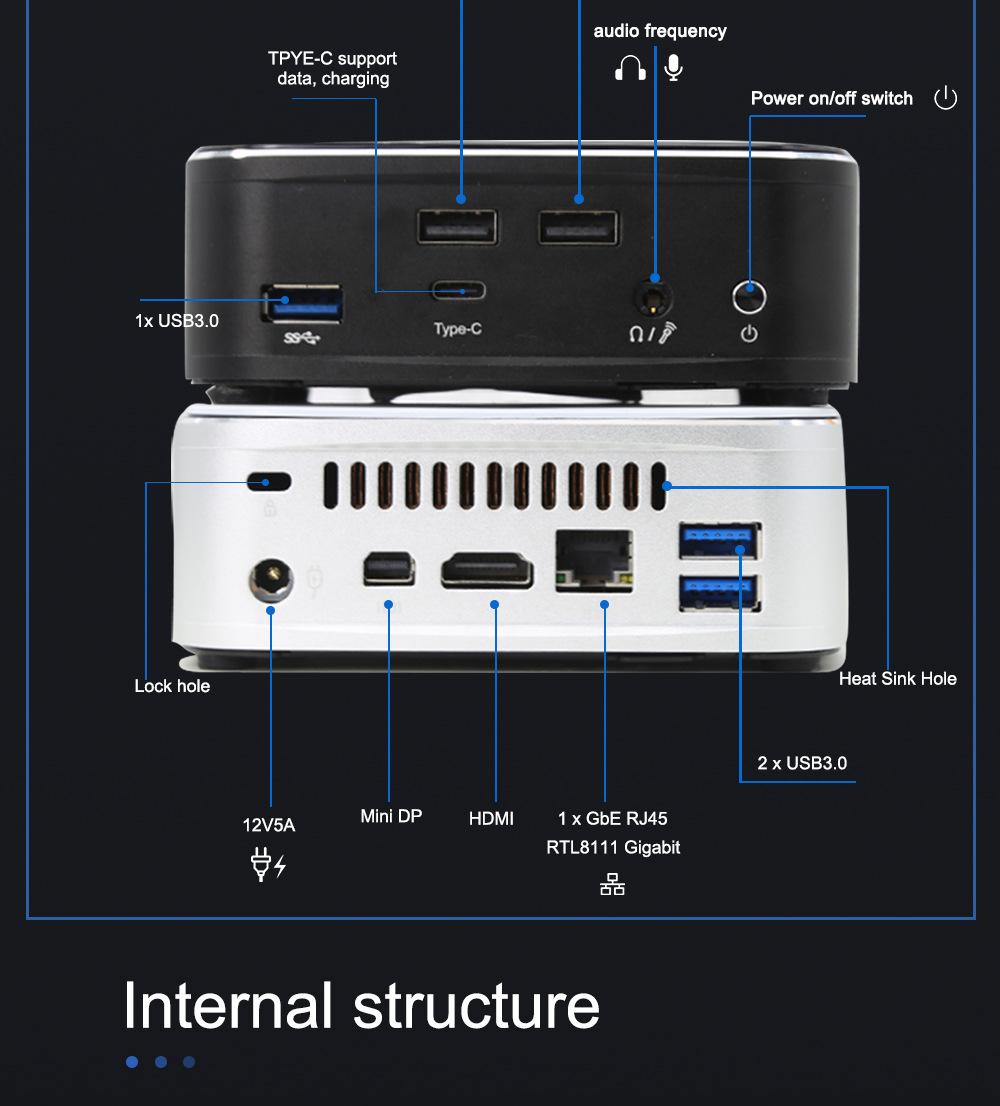 audio frequency

TPYE-C support data, charging

Power on/off switch

1x USB3.0

Type-C

Lock hole

Heat Sink Hole

2 x USB3.0

12V5A

Mini DP

HDMI

1 x GbE RJ45
RTL8111 Gigabit

Internal structure