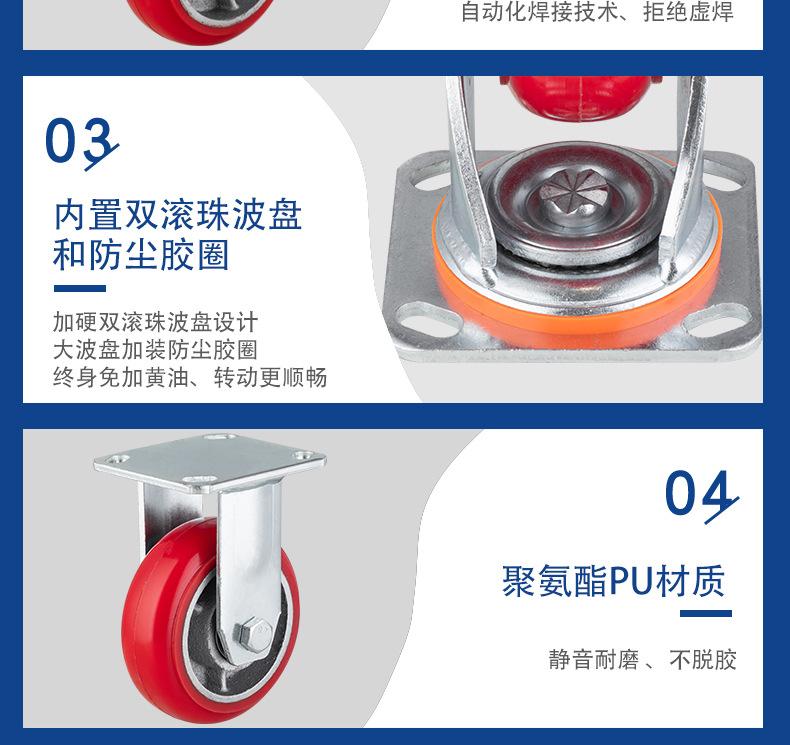 自动化焊接技术、拒绝虚焊

03

内置双滚珠波盘和防尘胶圈

加硬双滚珠波盘设计
大波盘加装防尘胶圈
终身免加黄油、转动更顺畅

04

聚氨酯PU材质

静音耐磨 、不脱胶