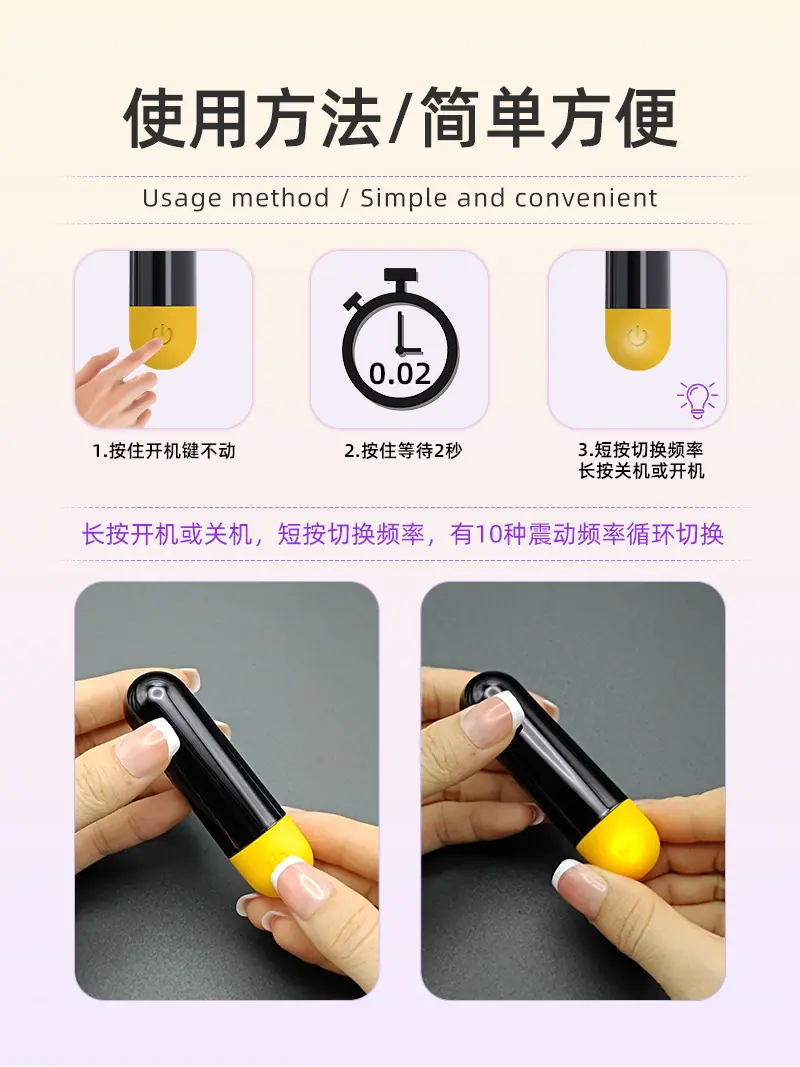 使用方法/简单方便

Usage method / Simple and convenient

0.02

1.按住开机键不动

2.按住等待2秒

3.短按切换频率
长按关机或开机

长按开机或关机，短按切换频率，有10种震动频率循环切换