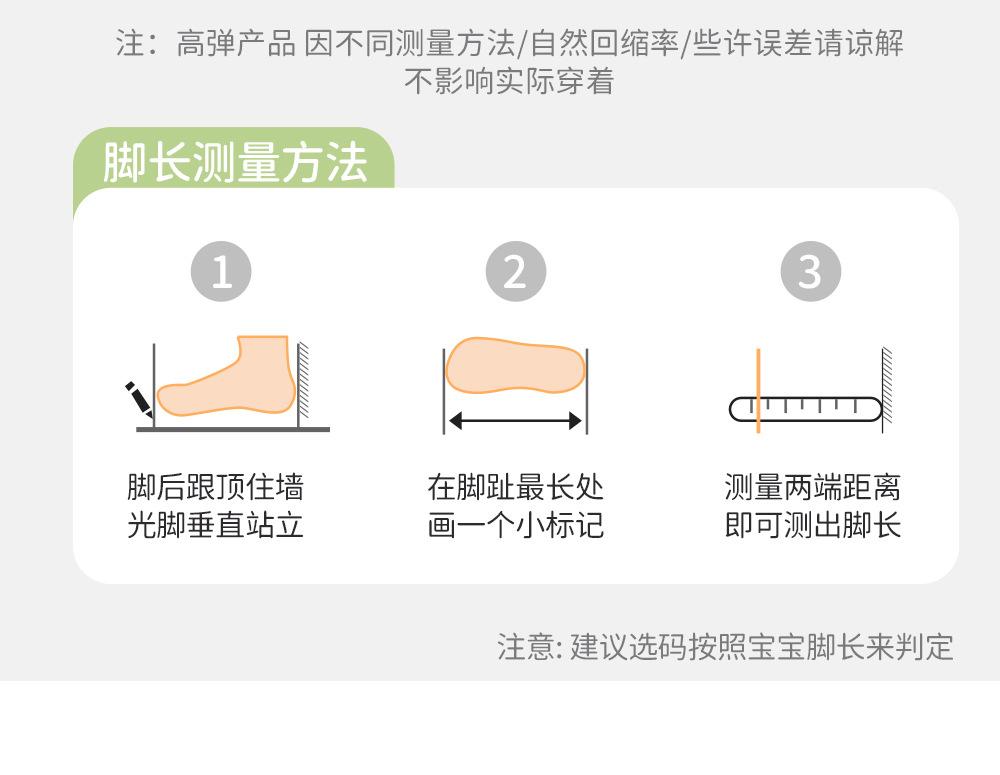 注：高弹产品 因不同测量方法/自然回缩率/些许误差请谅解
不影响实际穿着

脚长测量方法

1

脚后跟顶住墙
光脚垂直站立

2

在脚趾最长处
画一个小标记

3

测量两端距离
即可测出脚长

注意: 建议选码按照宝宝脚长来判定